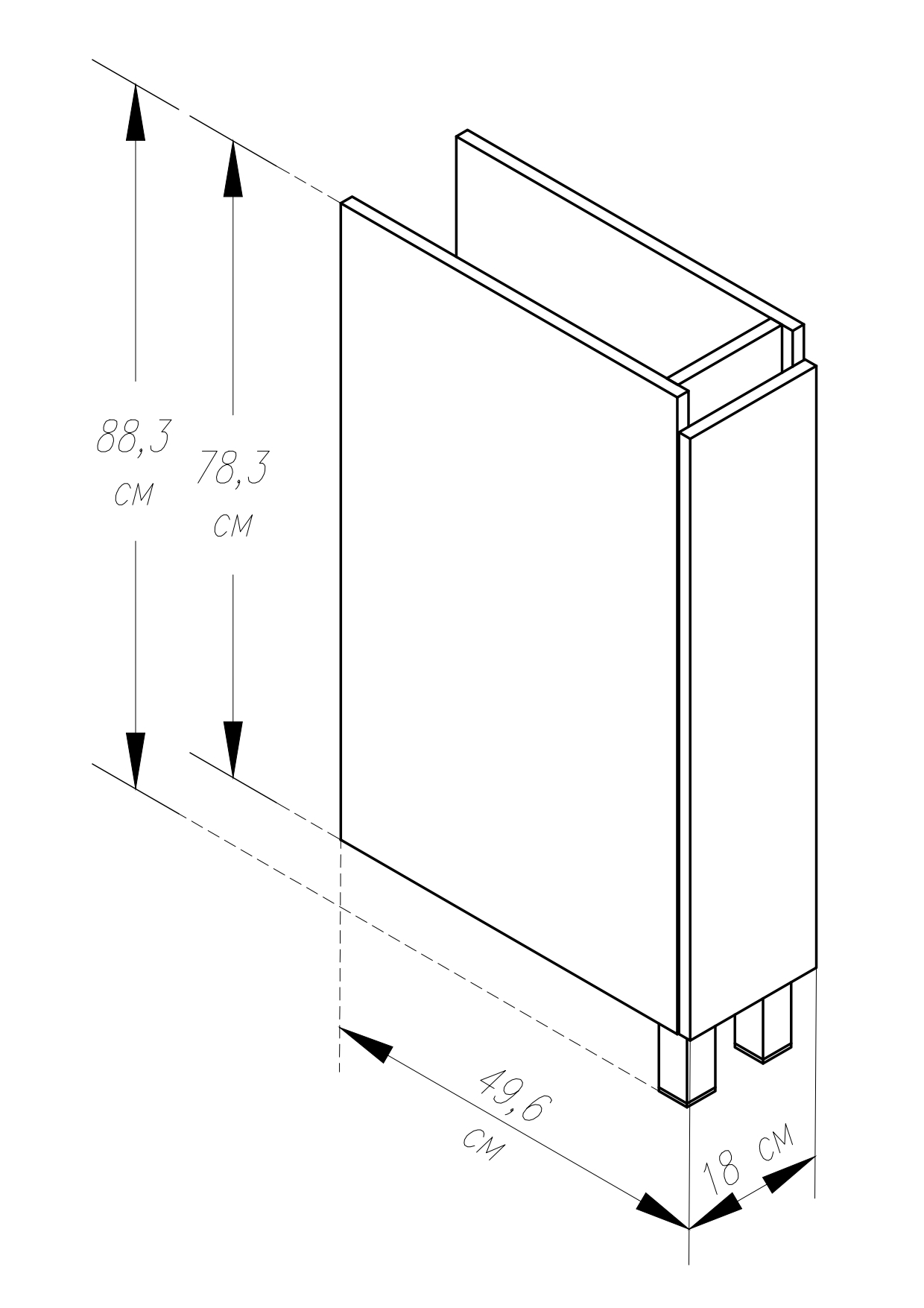 88,3
CM

78,3
CM

49,6
CM

18 CM