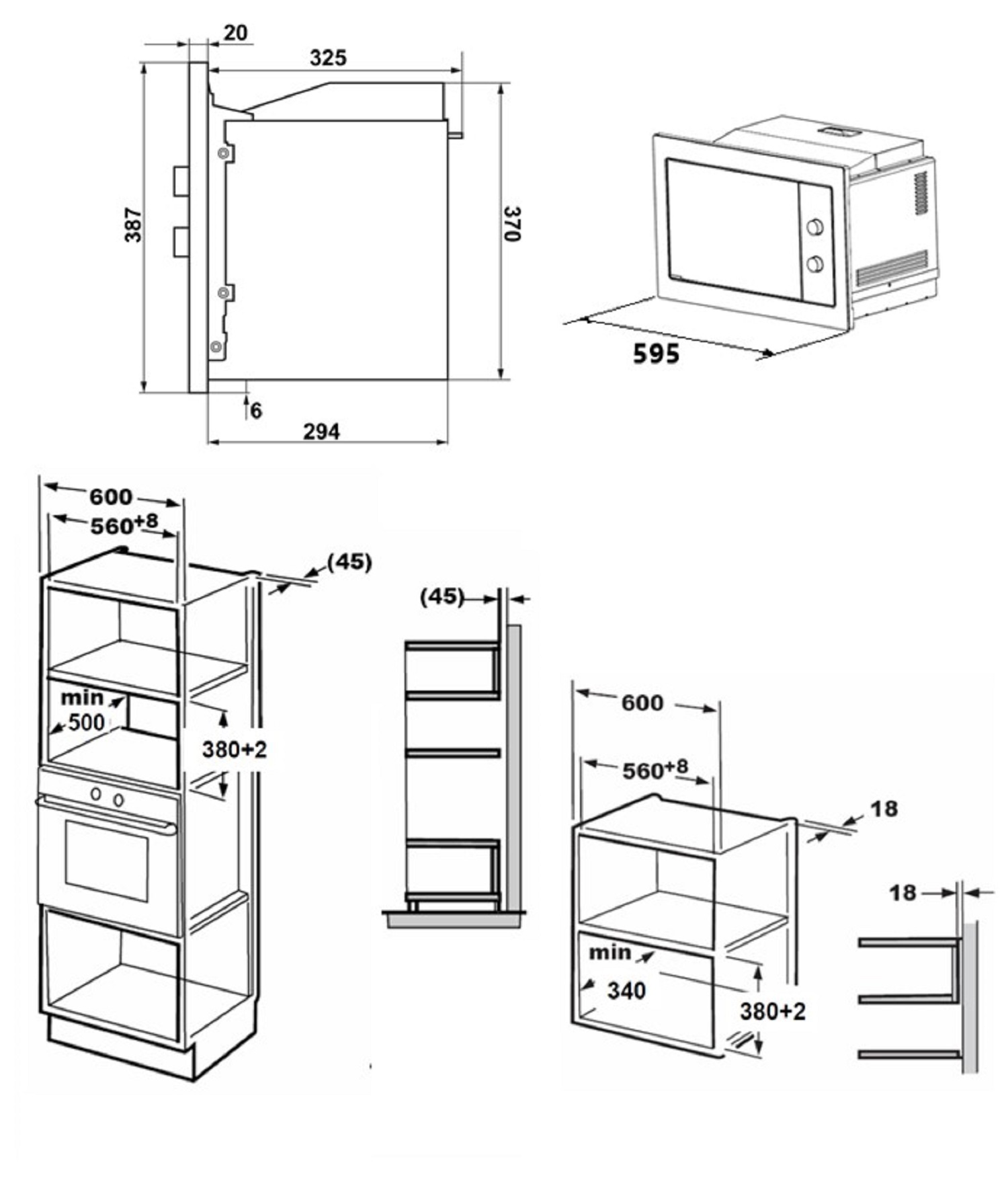 20
325
387
370
6
294
595
600
$560^{+8}$
(45)
min
500
380+2
(45)
600
$560^{+8}$
18
18
min
340
380+2