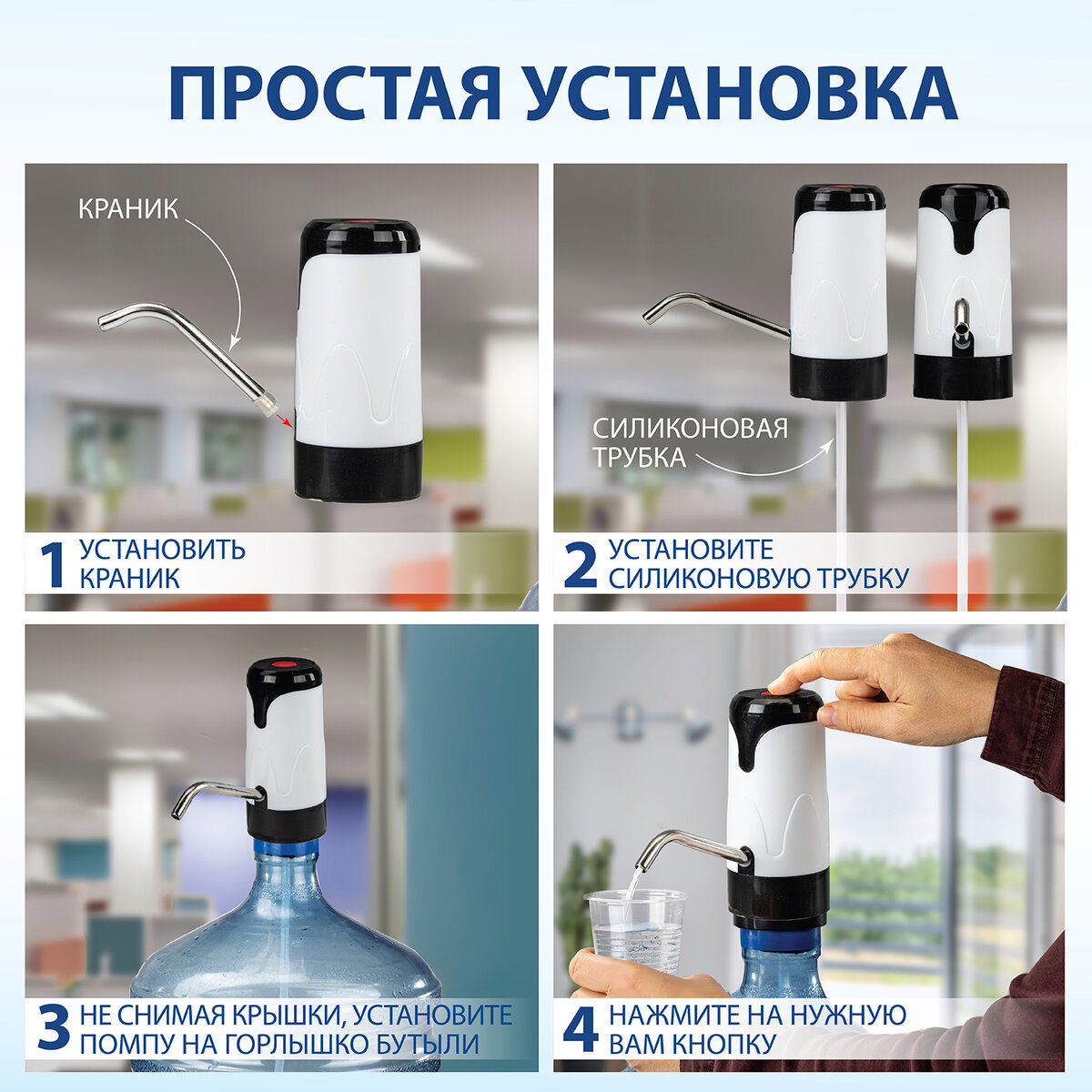 ПРОСТАЯ УСТАНОВКА

КРАНИК

1 УСТАНОВИТЬ КРАНИК

СИЛИКОНОВАЯ ТРУБКА

2 УСТАНОВИТЕ СИЛИКОНОВУЮ ТРУБКУ

3 НЕ СНИМАЯ КРЫШКИ, УСТАНОВИТЕ ПОМПУ НА ГОРЛЫШКО БУТЫЛИ

4 НАЖМИТЕ НА НУЖНУЮ ВАМ КНОПКУ