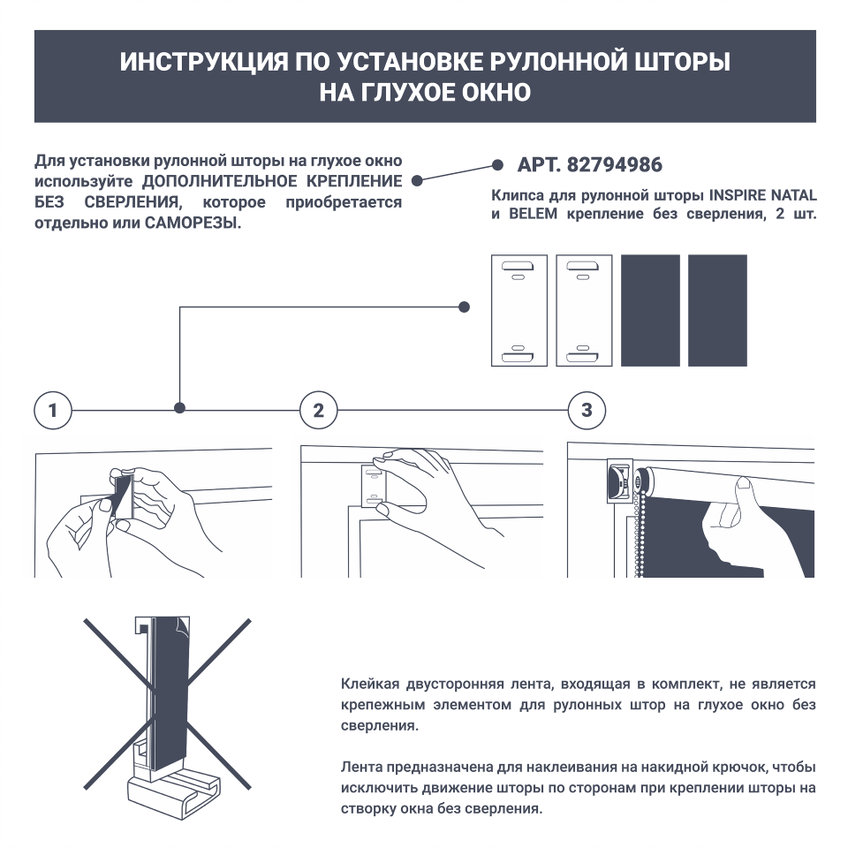 ИНСТРУКЦИЯ ПО УСТАНОВКЕ РУЛОННОЙ ШТОРЫ НА ГЛУХОЕ ОКНО

Для установки рулонной шторы на глухое окно используйте ДОПОЛНИТЕЛЬНОЕ КРЕПЛЕНИЕ БЕЗ СВЕРЛЕНИЯ, которое приобретается отдельно или САМОРЕЗЫ.

АРТ. 82794986

Клипса для рулонной шторы INSPIRE NATAL и BELEM крепление без сверления, 2 шт.

1

2

3

Клейкая двусторонняя лента, входящая в комплект, не является крепежным элементом для рулонных штор на глухое окно без сверления.

Лента предназначена для наклеивания на накидной крючок, чтобы исключить движение шторы по сторонам при креплении шторы на створку окна без сверления.