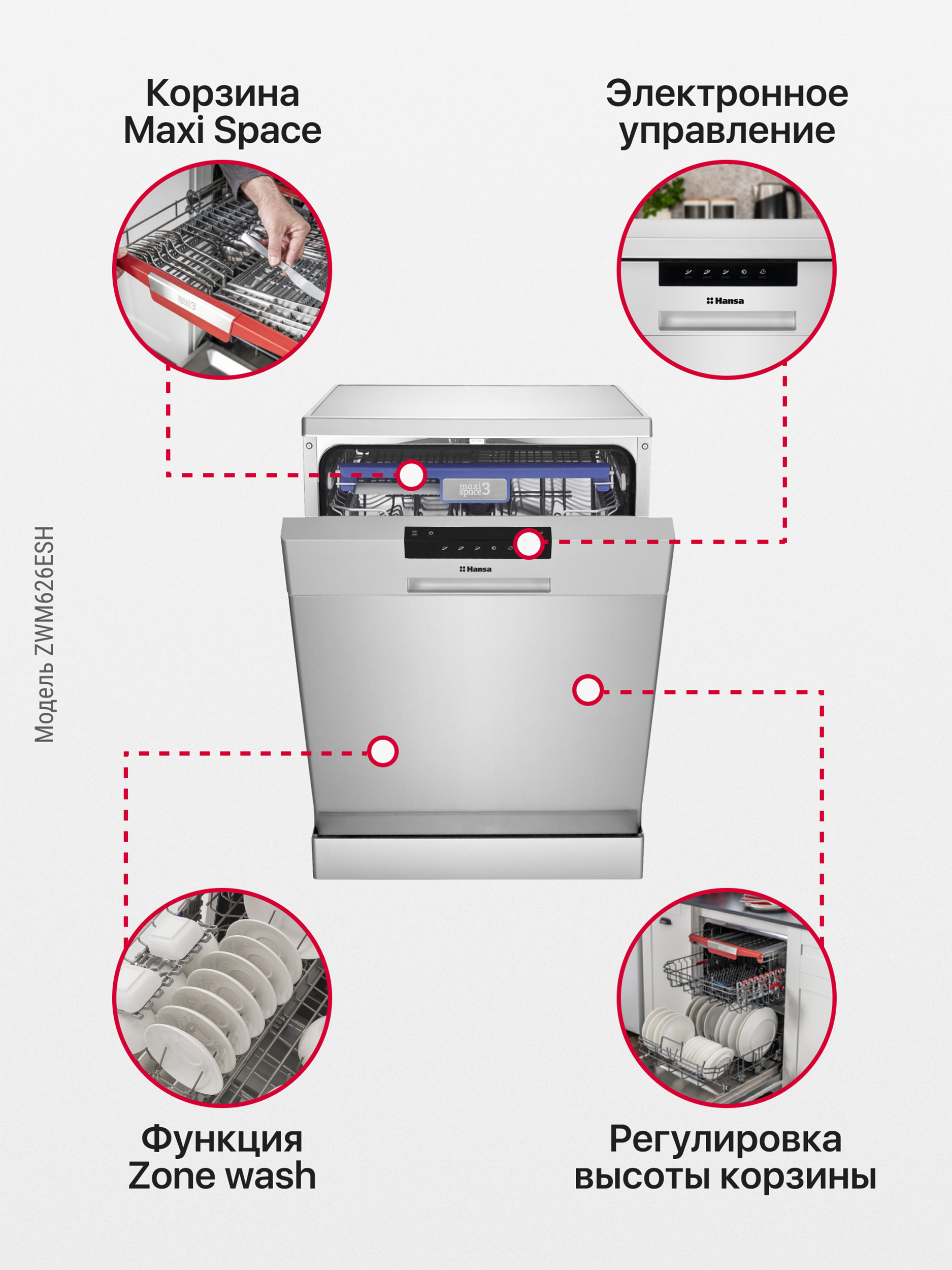 Корзина Maxi Space

Электронное управление

Hansa

maxi space 3

Hansa

Модель ZWM626ESH

Функция Zone wash

Регулировка высоты корзины