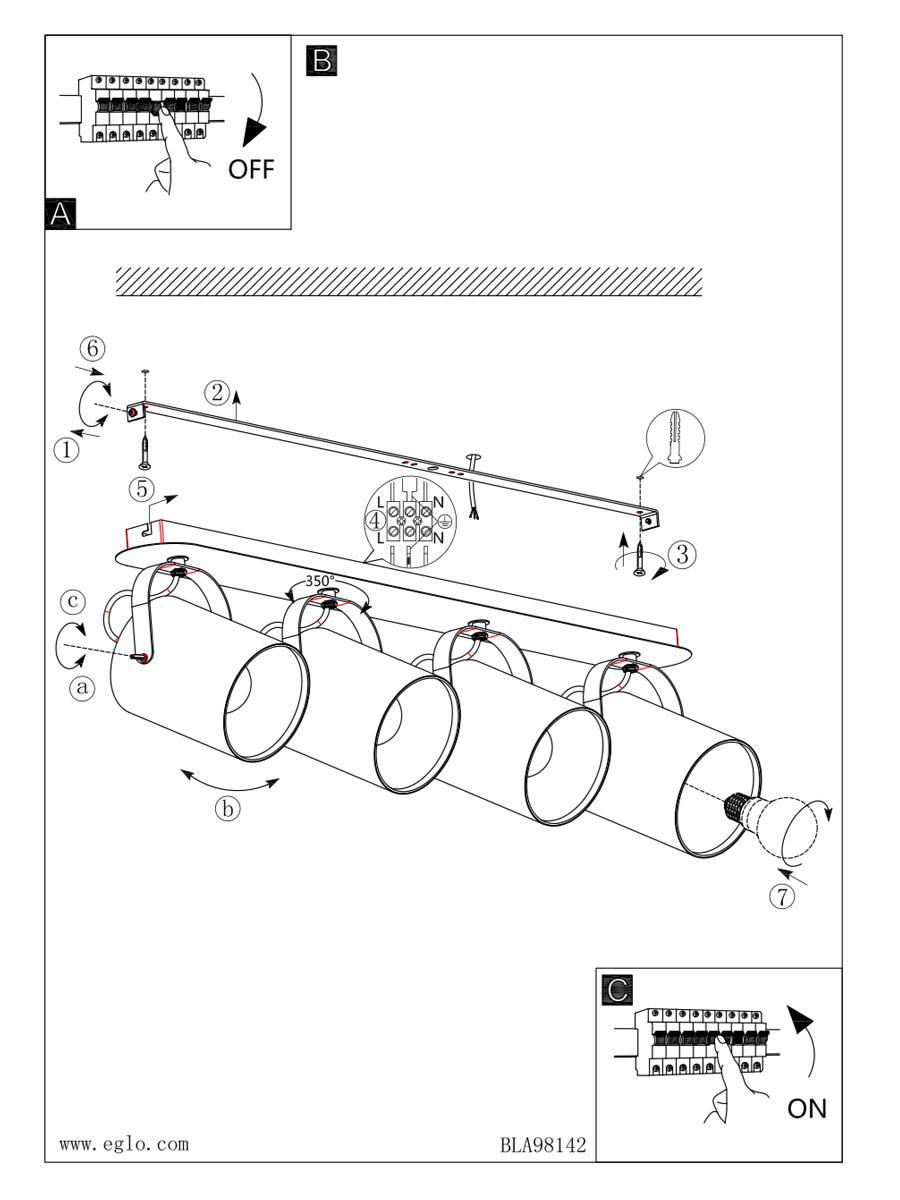 OFF
A
B
⑥
①
②
⑤
④
L N
L N
③
350°
ⓒ
ⓐ
ⓑ
⑦
C
ON
www.eglo.com
BLA98142