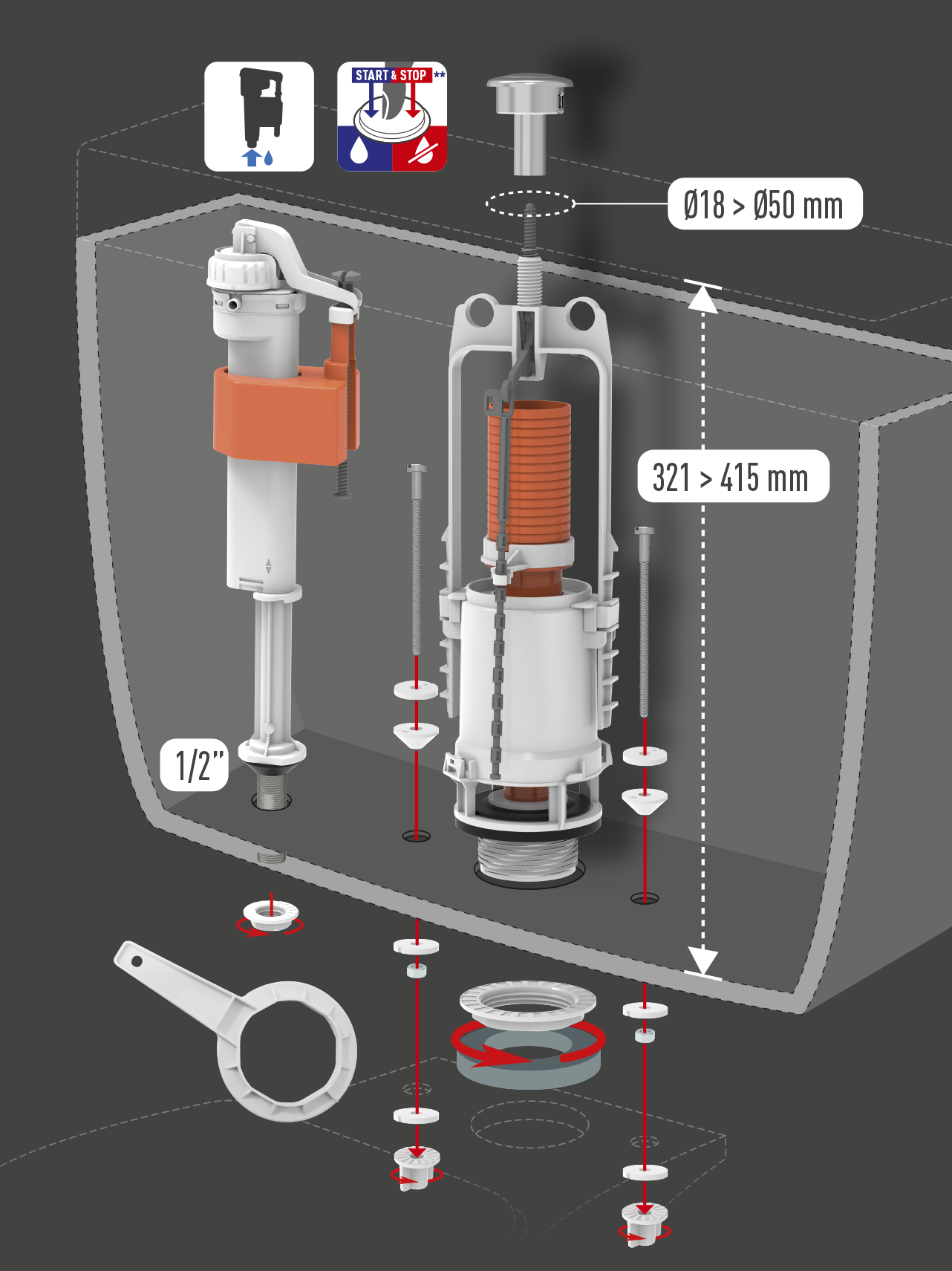 START & STOP **

Ø18 > Ø50 mm

321 > 415 mm

1/2"