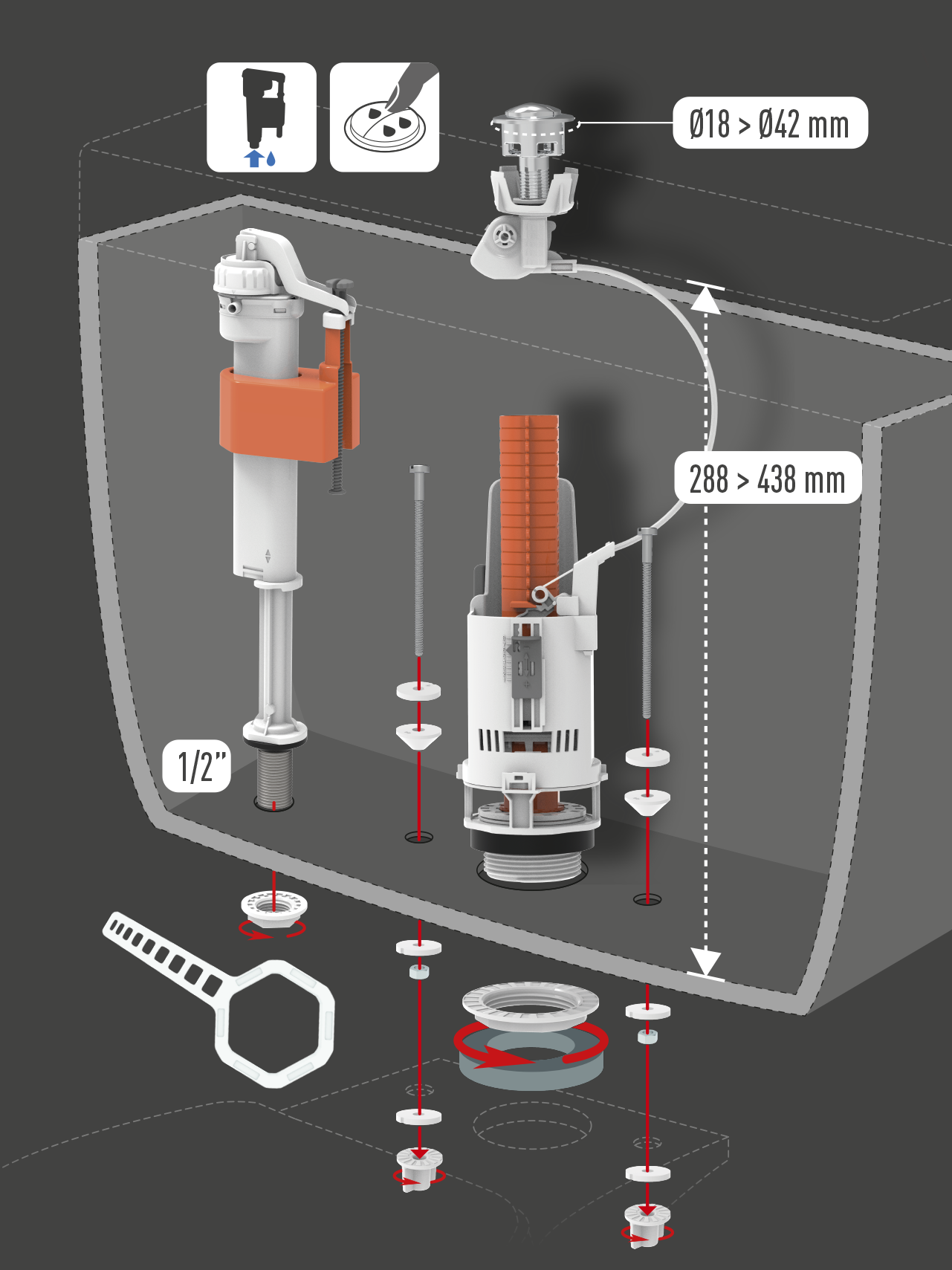 Ø18 > Ø42 mm

288 > 438 mm

1/2"