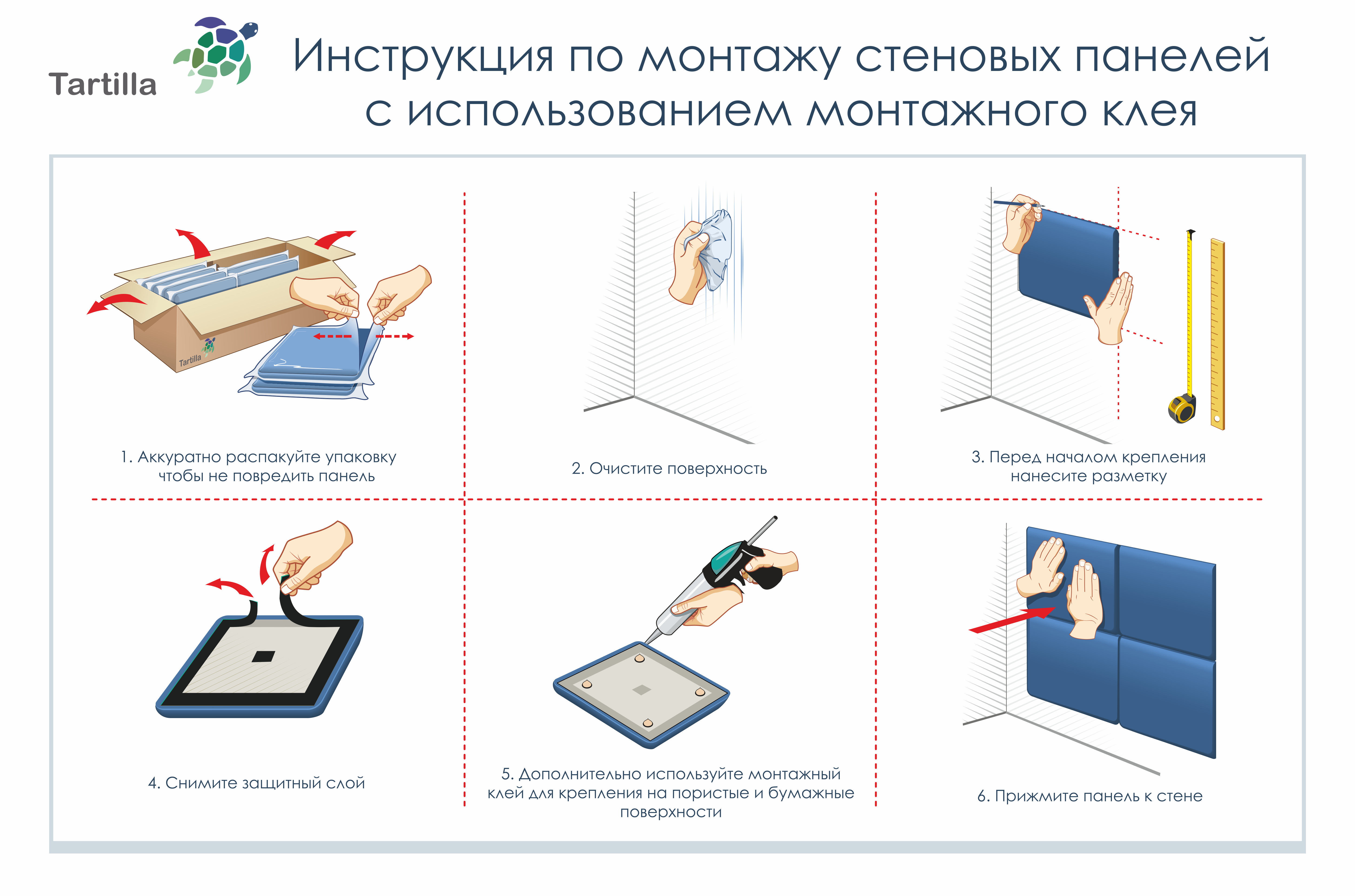 Tartilla

Инструкция по монтажу стеновых панелей с использованием монтажного клея

Tartilla

1. Аккуратно распакуйте упаковку чтобы не повредить панель

2. Очистите поверхность

3. Перед началом крепления нанесите разметку

4. Снимите защитный слой

5. Дополнительно используйте монтажный клей для крепления на пористые и бумажные поверхности

6. Прижмите панель к стене