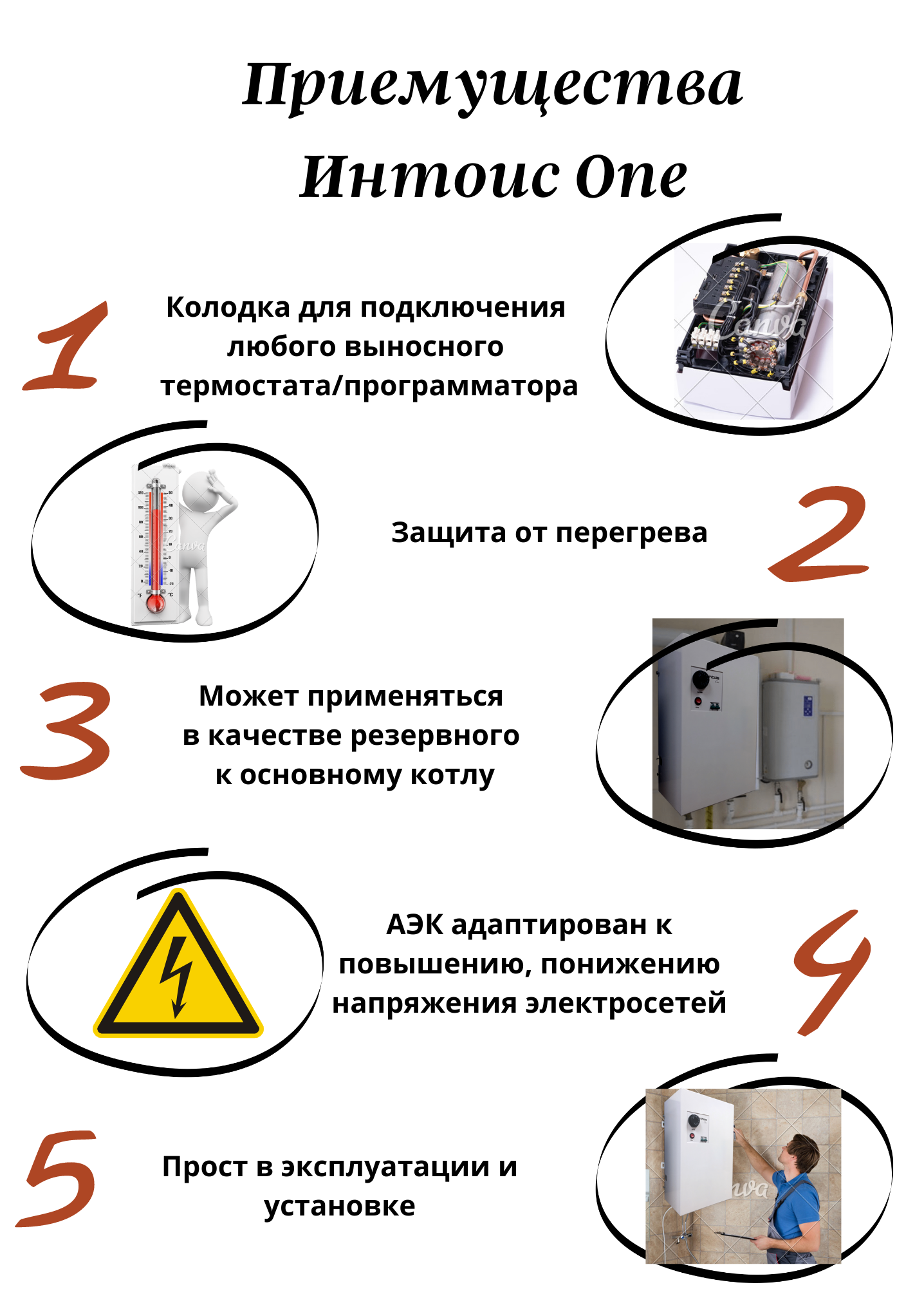 Приемущества Интоис One

1

Колодка для подключения любого выносного термостата/программатора

Canva

Canva

Защита от перегрева

2

3

Может применяться в качестве резервного к основному котлу

АЭК адаптирован к повышению, понижению напряжения электросетей

4

5

Прост в эксплуатации и установке

Canva