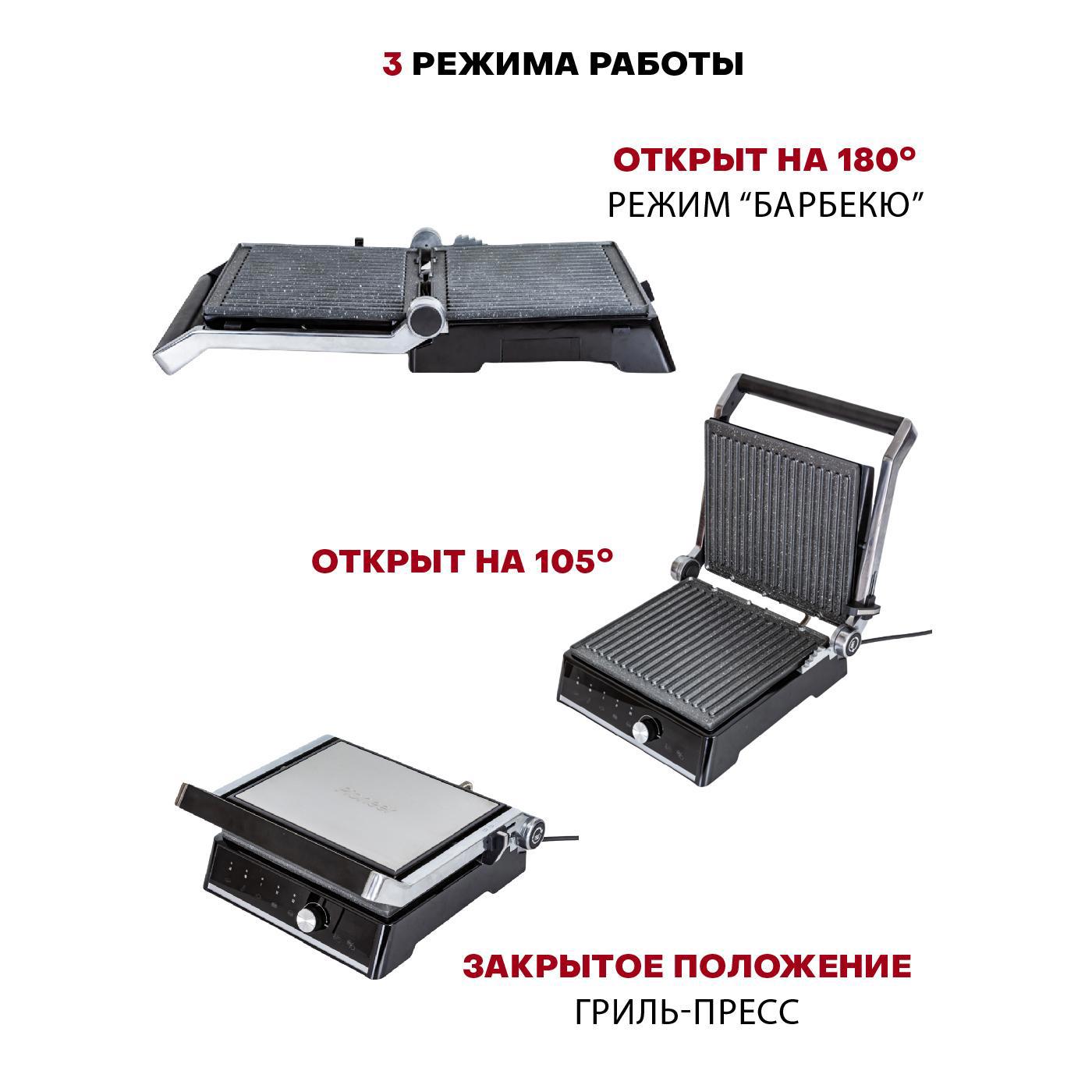 3 РЕЖИМА РАБОТЫ

ОТКРЫТ НА 180°
РЕЖИМ “БАРБЕКЮ”

ОТКРЫТ НА 105°

Pioneer

ЗАКРЫТОЕ ПОЛОЖЕНИЕ
ГРИЛЬ-ПРЕСС