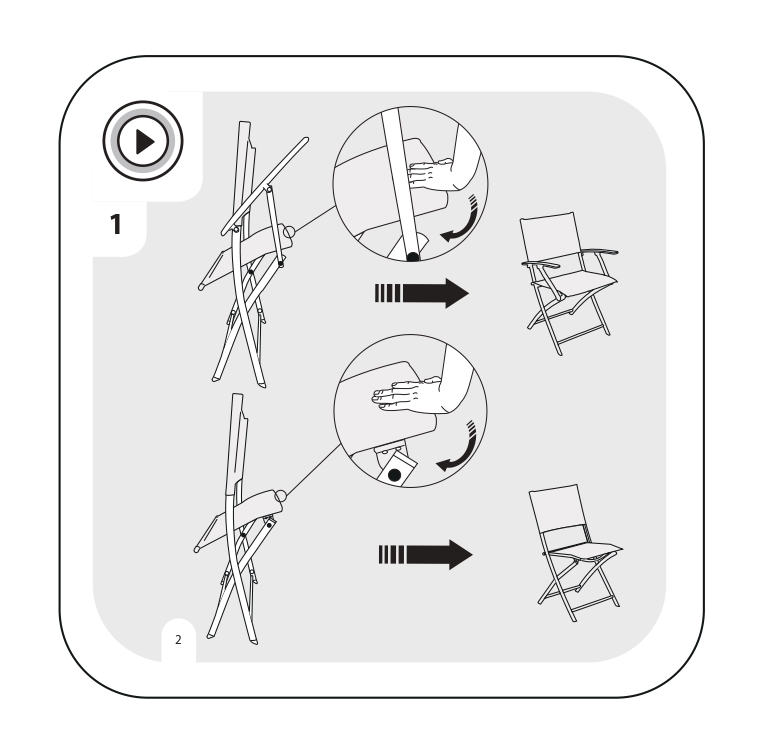 1

2