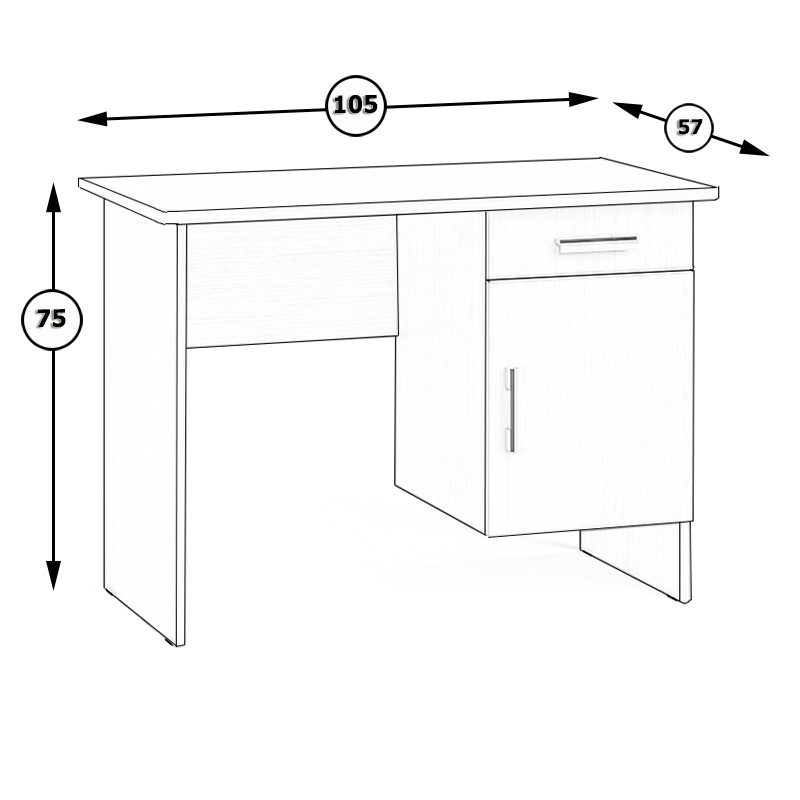 105

57

75