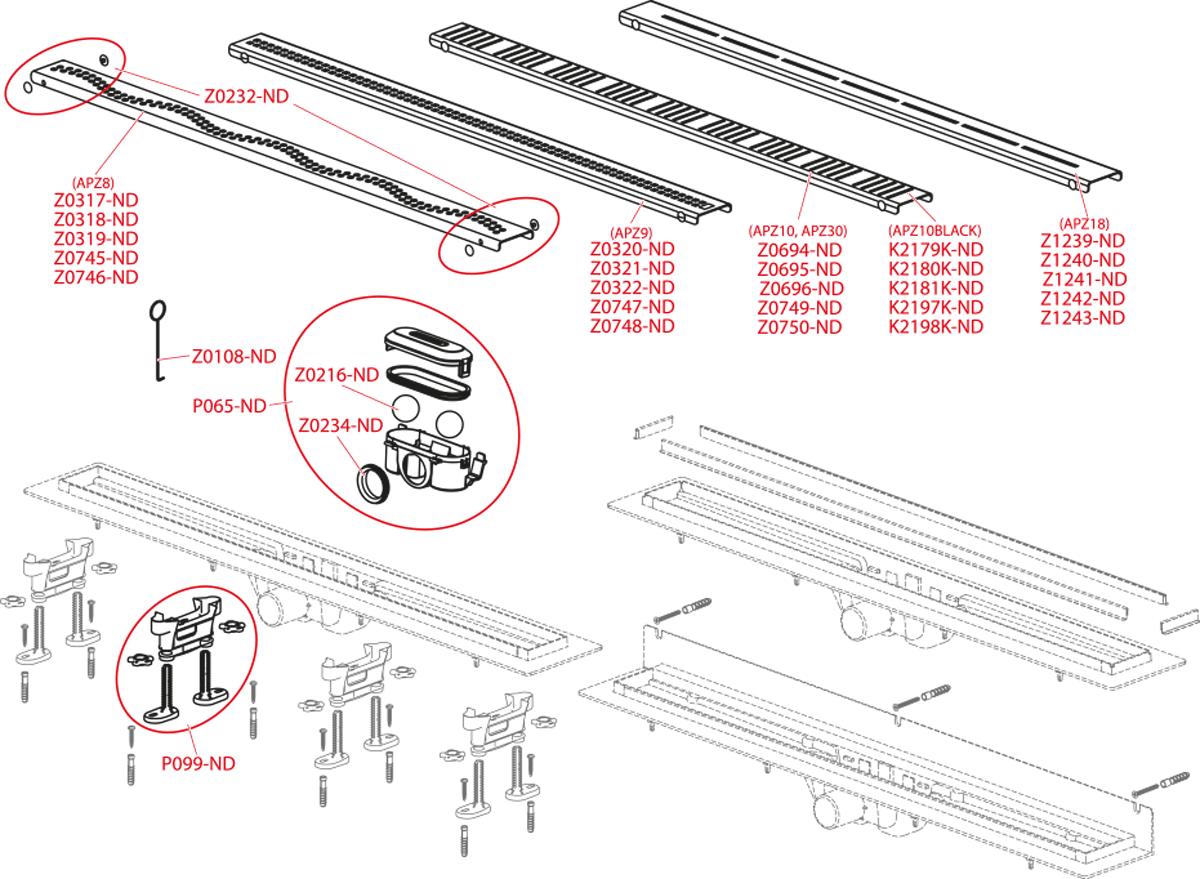 Z0232-ND

(APZ8)
Z0317-ND
Z0318-ND
Z0319-ND
Z0745-ND
Z0746-ND

(APZ9)
Z0320-ND
Z0321-ND
Z0322-ND
Z0747-ND
Z0748-ND

(APZ10, APZ30)
Z0694-ND
Z0695-ND
Z0696-ND
Z0749-ND
Z0750-ND

(APZ10BLACK)
K2179K-ND
K2180K-ND
K2181K-ND
K2197K-ND
K2198K-ND

(APZ18)
Z1239-ND
Z1240-ND
Z1241-ND
Z1242-ND
Z1243-ND

Z0108-ND

Z0216-ND
P065-ND
Z0234-ND

P099-ND