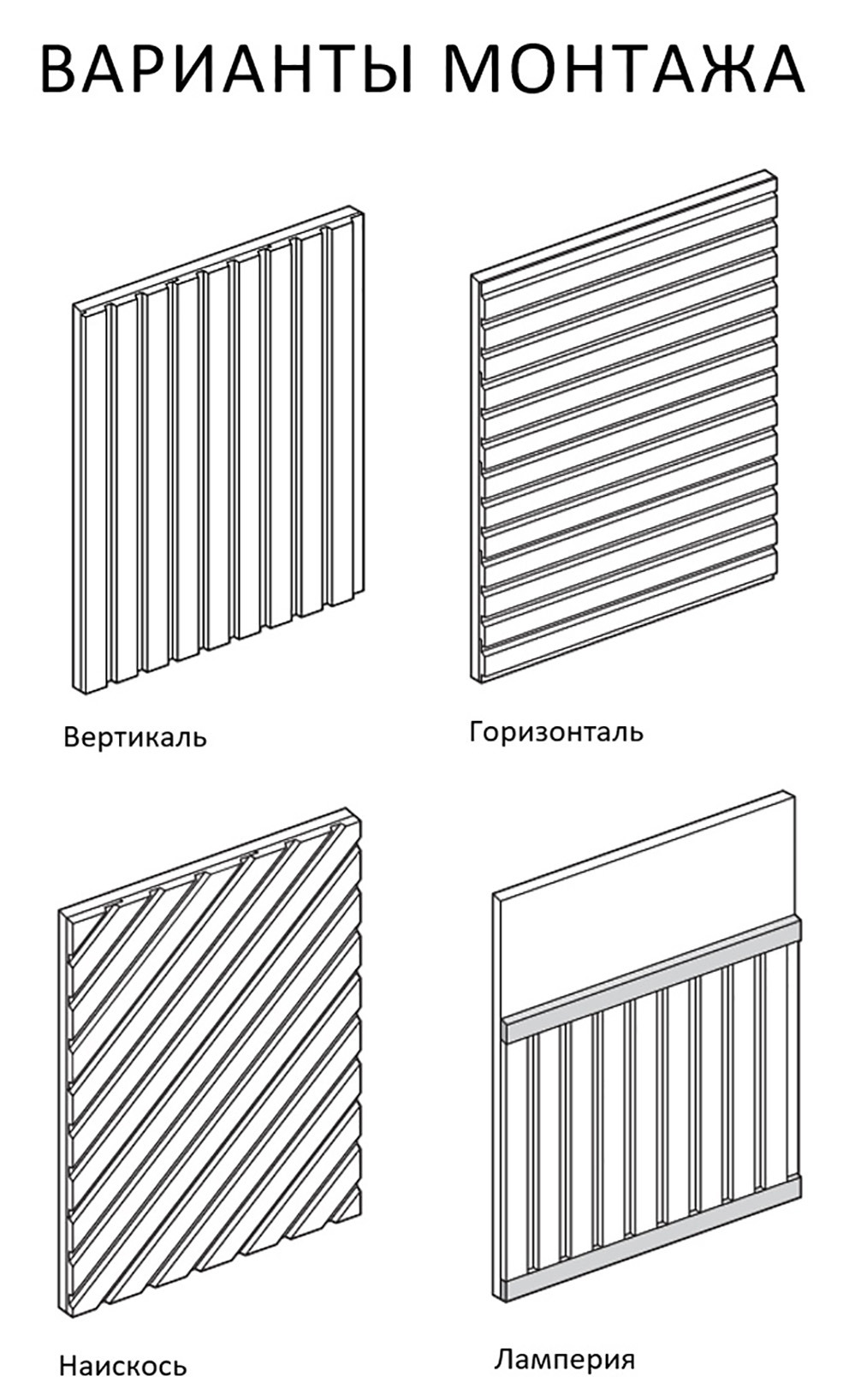 ВАРИАНТЫ МОНТАЖА

Вертикаль

Горизонталь

Наискось

Ламперия