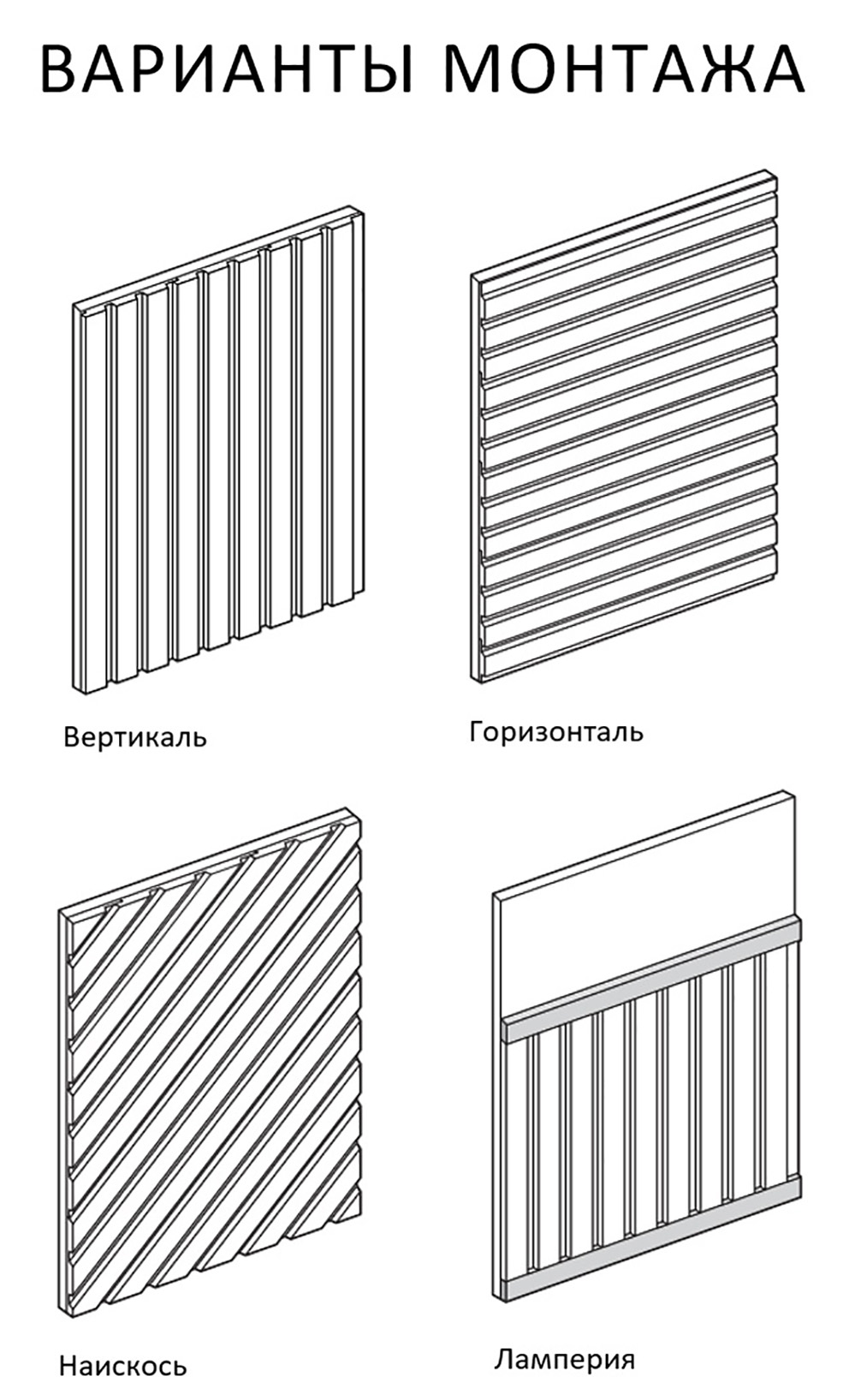 ВАРИАНТЫ МОНТАЖА

Вертикаль

Горизонталь

Наискось

Ламперия