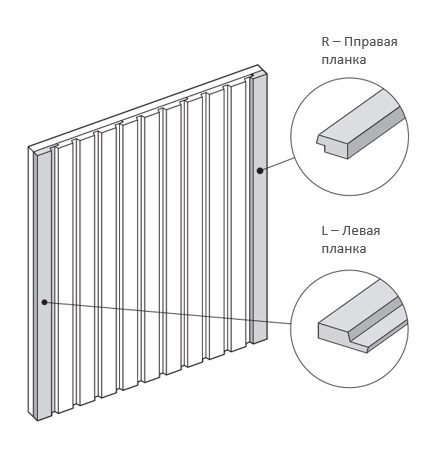 R – Пправая планка

L – Левая планка