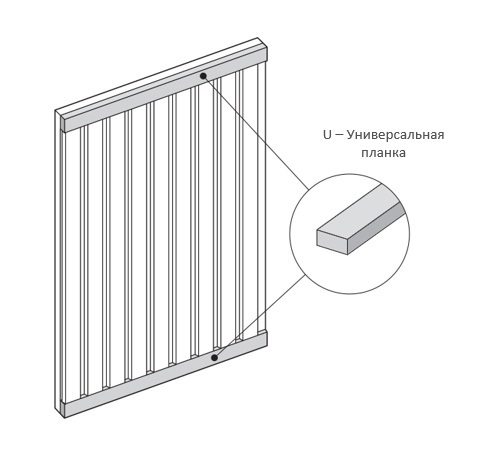 U – Универсальная планка