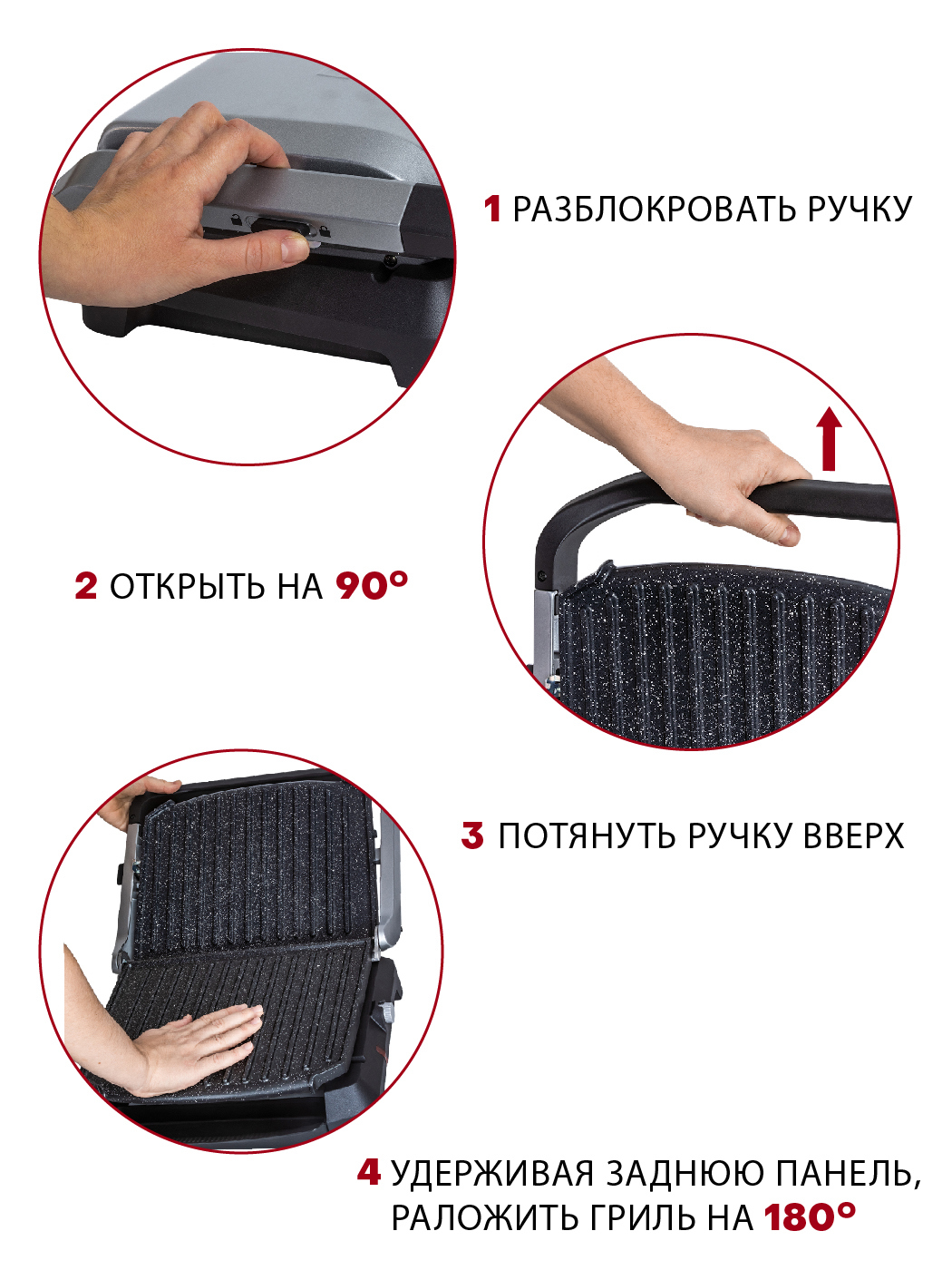 1 РАЗБЛОКРОВАТЬ РУЧКУ

2 ОТКРЫТЬ НА 90°

3 ПОТЯНУТЬ РУЧКУ ВВЕРХ

4 УДЕРЖИВАЯ ЗАДНЮЮ ПАНЕЛЬ, РАЛОЖИТЬ ГРИЛЬ НА 180°