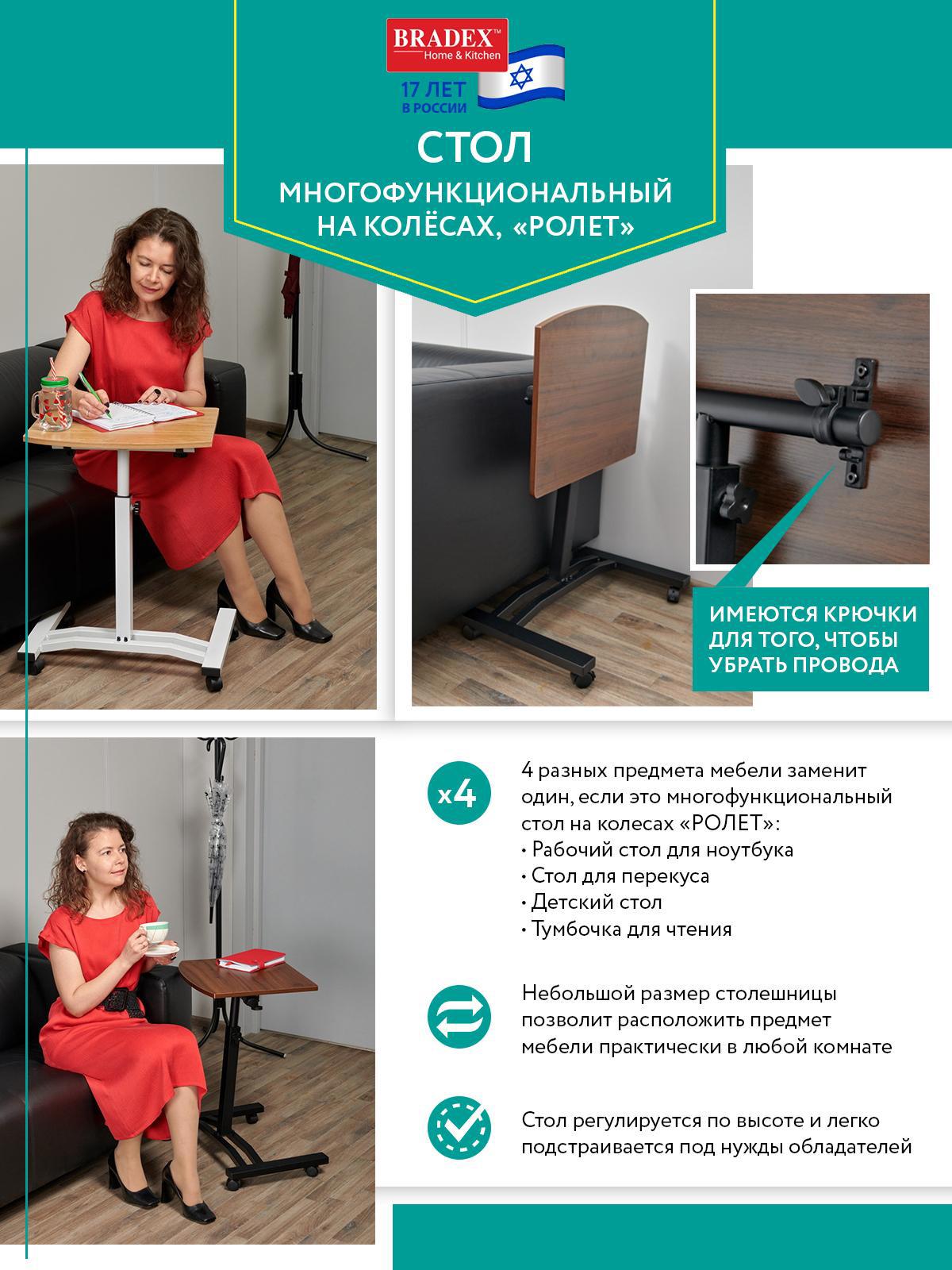 BRADEX™
Home & Kitchen
17 ЛЕТ
В РОССИИ

СТОЛ
МНОГОФУНКЦИОНАЛЬНЫЙ НА КОЛЁСАХ, «РОЛЕТ»

ИМЕЮТСЯ КРЮЧКИ ДЛЯ ТОГО, ЧТОБЫ УБРАТЬ ПРОВОДА

x4

4 разных предмета мебели заменит один, если это многофункциональный стол на колесах «РОЛЕТ»:
• Рабочий стол для ноутбука
• Стол для перекуса
• Детский стол
• Тумбочка для чтения

Небольшой размер столешницы позволит расположить предмет мебели практически в любой комнате

Стол регулируется по высоте и легко подстраивается под нужды обладателей