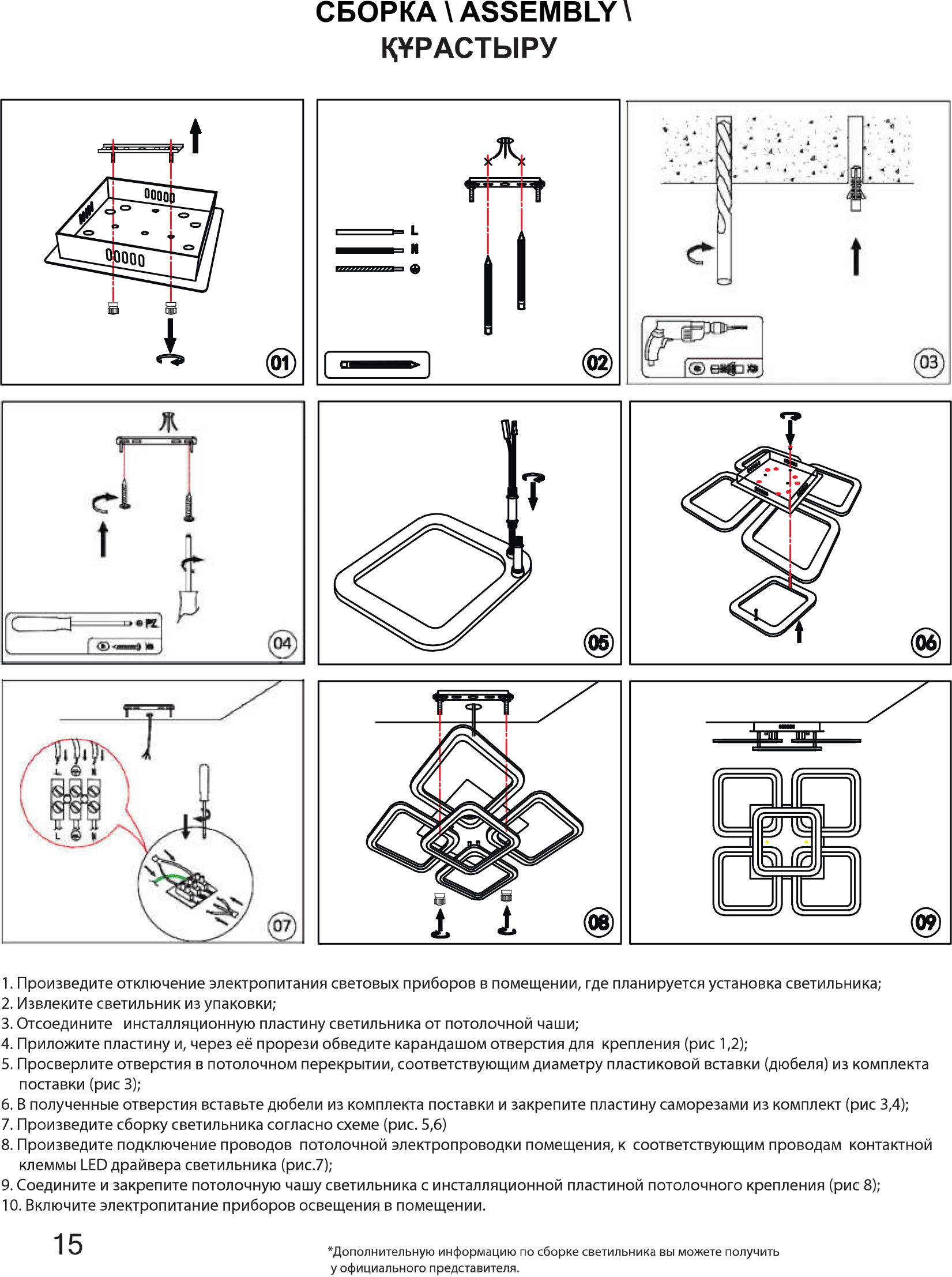 СБОРКА \ ASSEMBLY \ ҚҰРАСТЫРУ

01

L
N
02

03

PZ
04

05

06

L
N
L
N
07

08

09

1. Произведите отключение электропитания световых приборов в помещении, где планируется установка светильника;
2. Извлеките светильник из упаковки;
3. Отсоедините инсталляционную пластину светильника от потолочной чаши;
4. Приложите пластину и, через её прорези обведите карандашом отверстия для крепления (рис 1,2);
5. Просверлите отверстия в потолочном перекрытии, соответствующим диаметру пластиковой вставки (дюбеля) из комплекта поставки (рис 3);
6. В полученные отверстия вставьте дюбели из комплекта поставки и закрепите пластину саморезами из комплект (рис 3,4);
7. Произведите сборку светильника согласно схеме (рис. 5,6)
8. Произведите подключение проводов потолочной электропроводки помещения, к соответствующим проводам контактной клеммы LED драйвера светильника (рис.7);
9. Соедините и закрепите потолочную чашу светильника с инсталляционной пластиной потолочного крепления (рис 8);
10. Включите электропитание приборов освещения в помещении.

15

*Дополнительную информацию по сборке светильника вы можете получить у официального представителя.