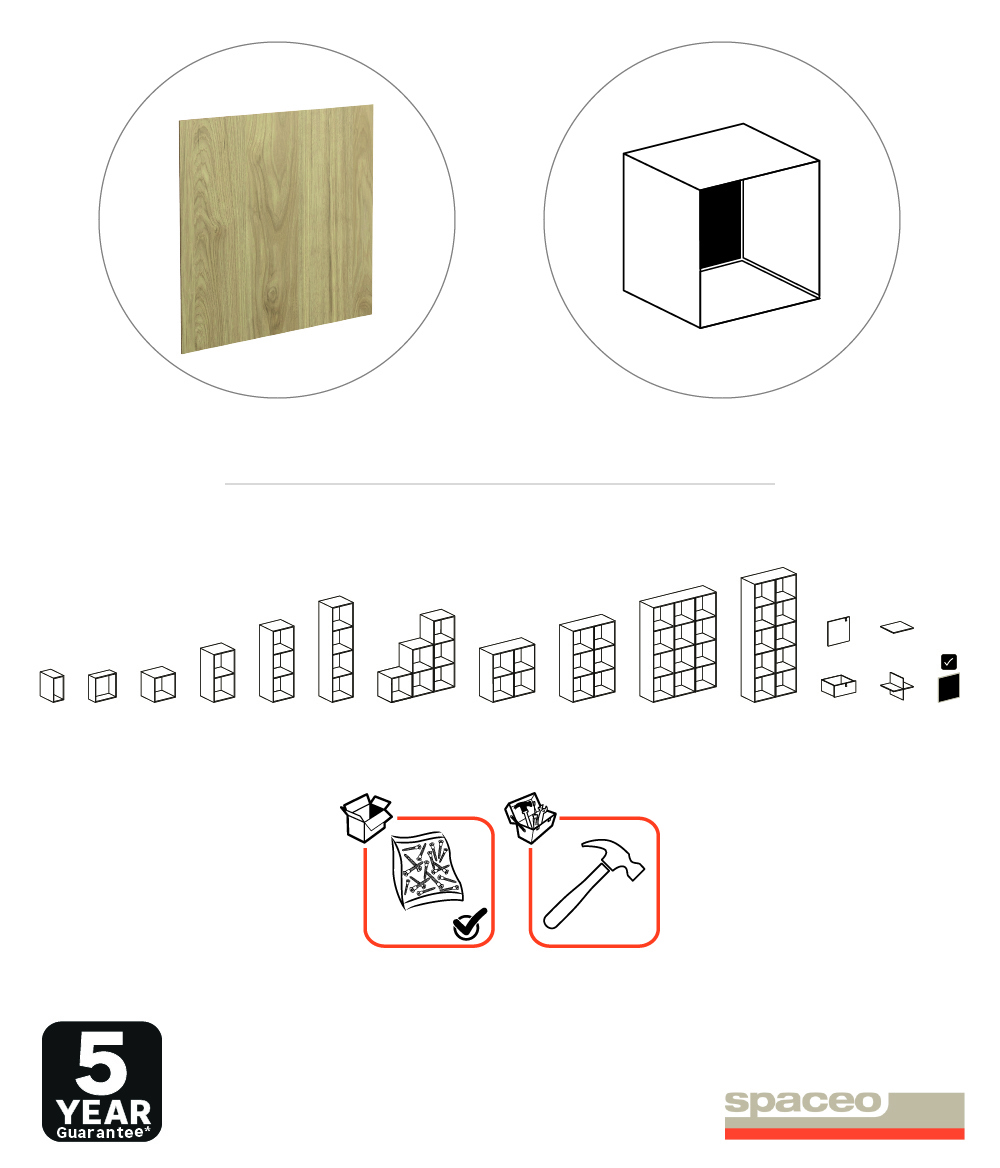 5
YEAR
Guarantee*

spaceo