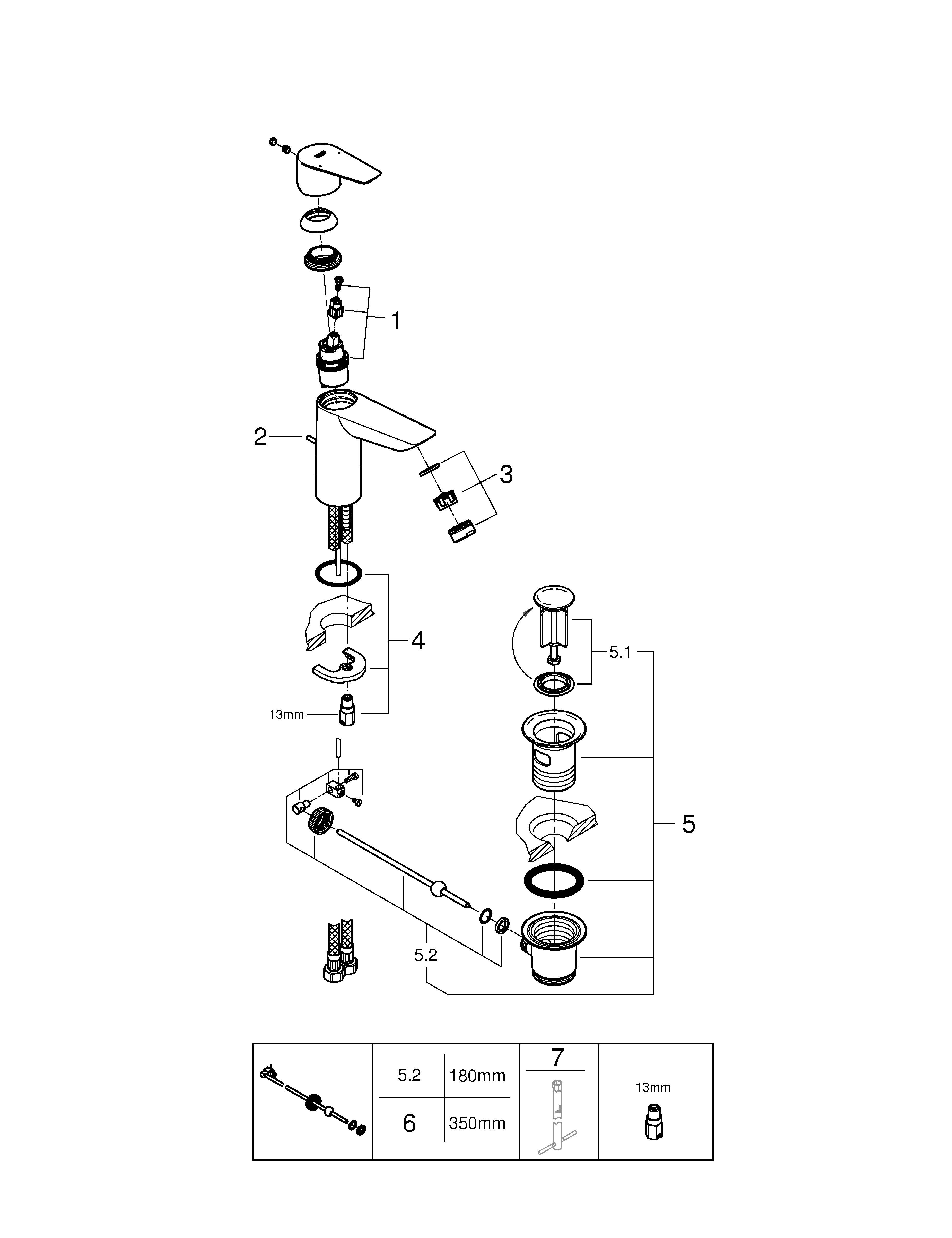 1

2

3

4

13mm

5.1

5

5.2

| | 5.2 | 180mm | 7 | 13mm |
|---|---|---|---|---|
| | 6 | 350mm | | |