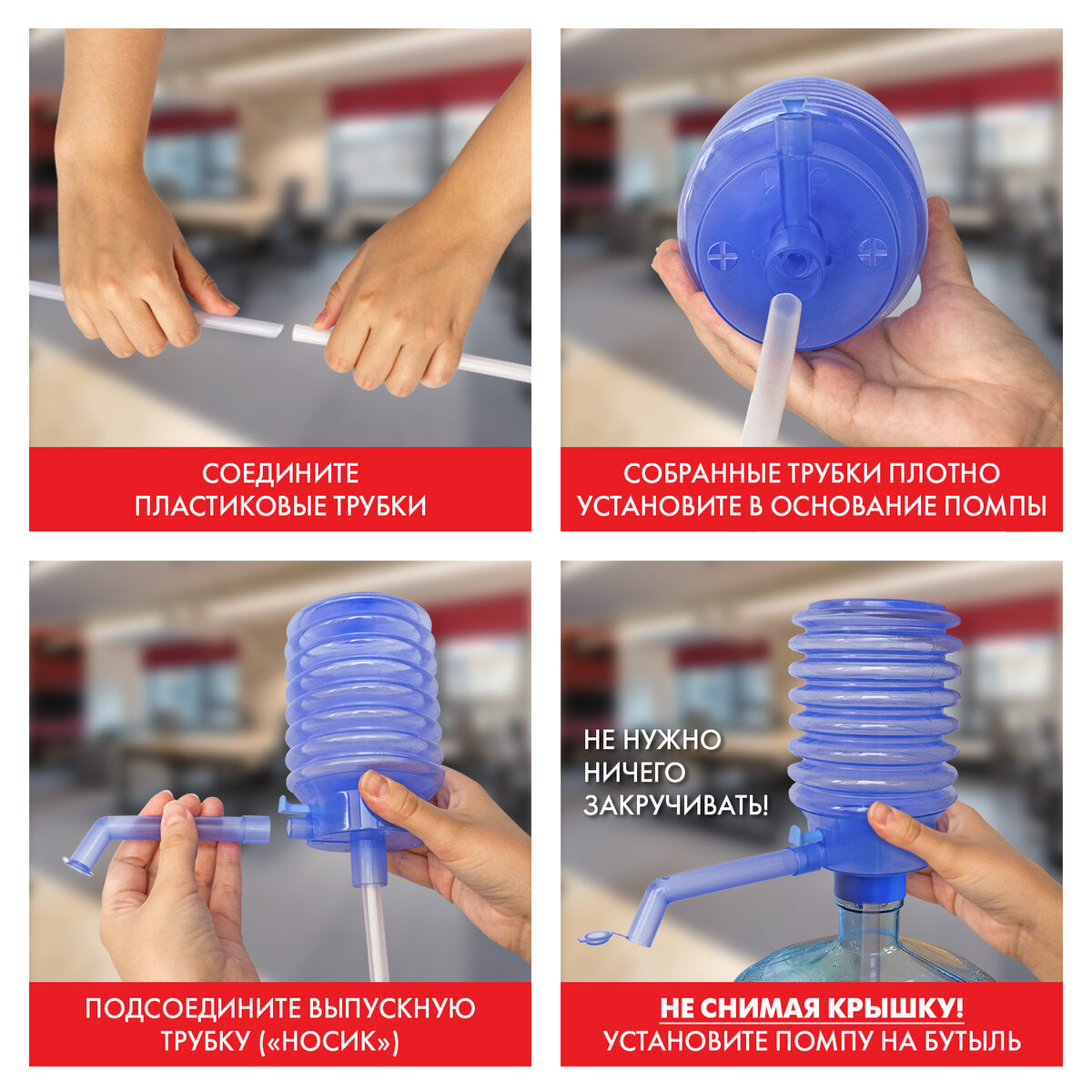 СОЕДИНИТЕ ПЛАСТИКОВЫЕ ТРУБКИ

СОБРАННЫЕ ТРУБКИ ПЛОТНО УСТАНОВИТЕ В ОСНОВАНИЕ ПОМПЫ

ПОДСОЕДИНИТЕ ВЫПУСКНУЮ ТРУБКУ («НОСИК»)

НЕ НУЖНО НИЧЕГО ЗАКРУЧИВАТЬ!

НЕ СНИМАЯ КРЫШКУ! УСТАНОВИТЕ ПОМПУ НА БУТЫЛЬ