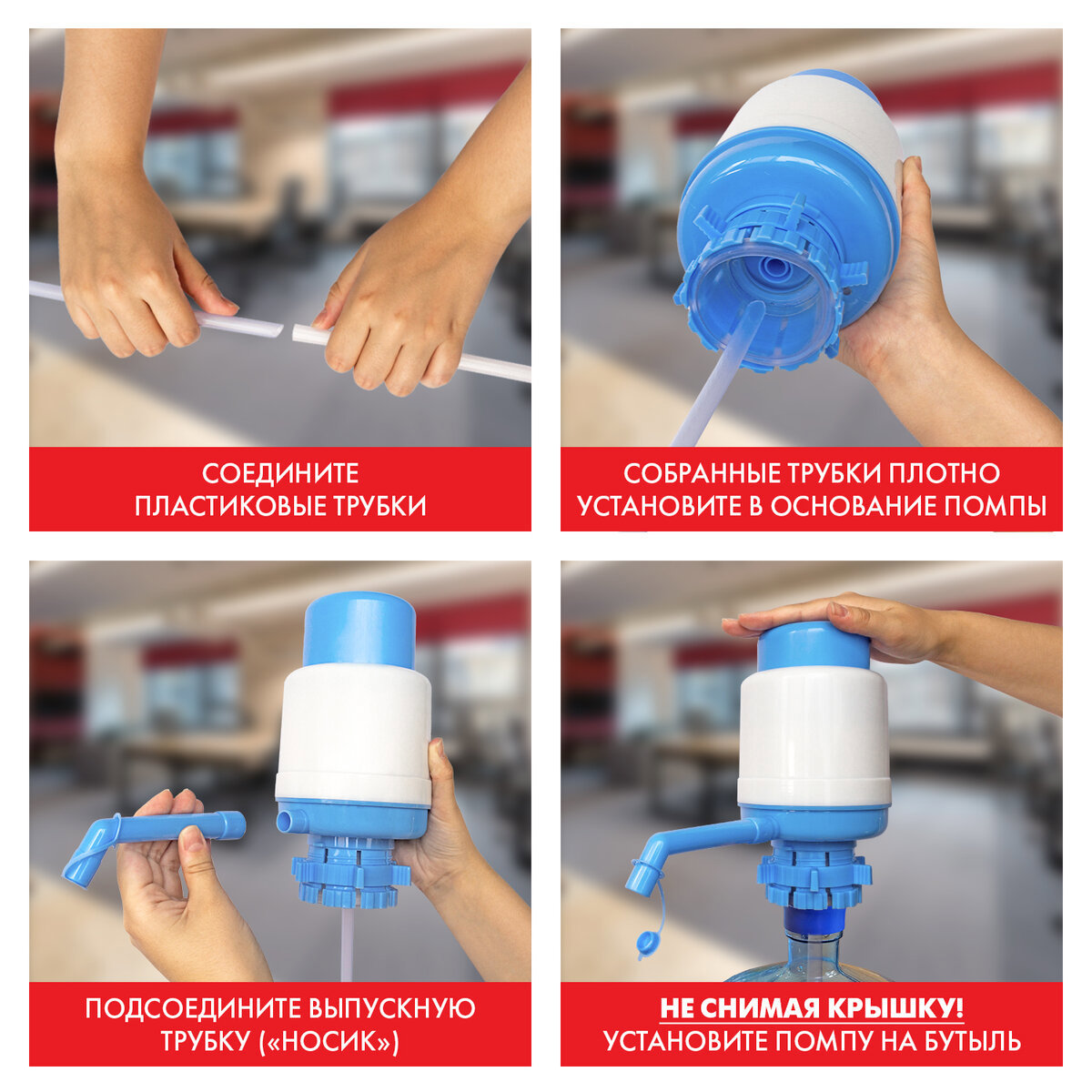 СОЕДИНИТЕ ПЛАСТИКОВЫЕ ТРУБКИ

СОБРАННЫЕ ТРУБКИ ПЛОТНО УСТАНОВИТЕ В ОСНОВАНИЕ ПОМПЫ

ПОДСОЕДИНИТЕ ВЫПУСКНУЮ ТРУБКУ («НОСИК»)

НЕ СНИМАЯ КРЫШКУ! УСТАНОВИТЕ ПОМПУ НА БУТЫЛЬ