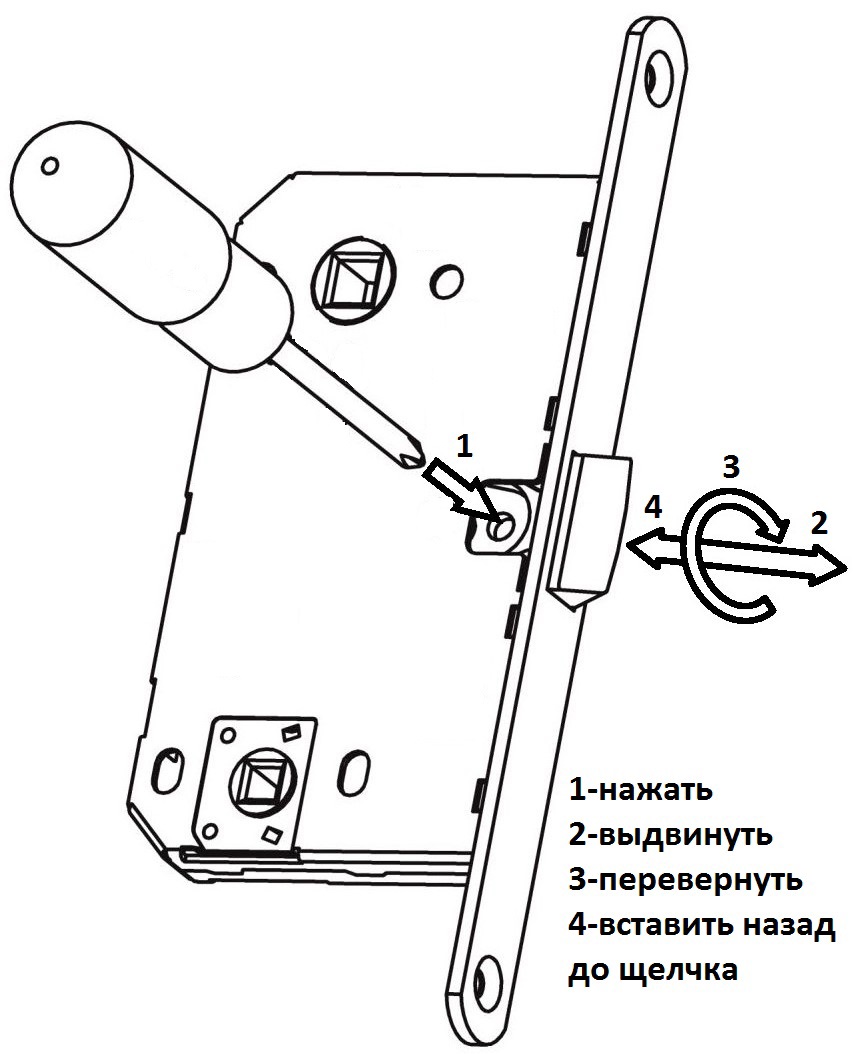 1
3
4
2

1-нажать
2-выдвинуть
3-перевернуть
4-вставить назад до щелчка