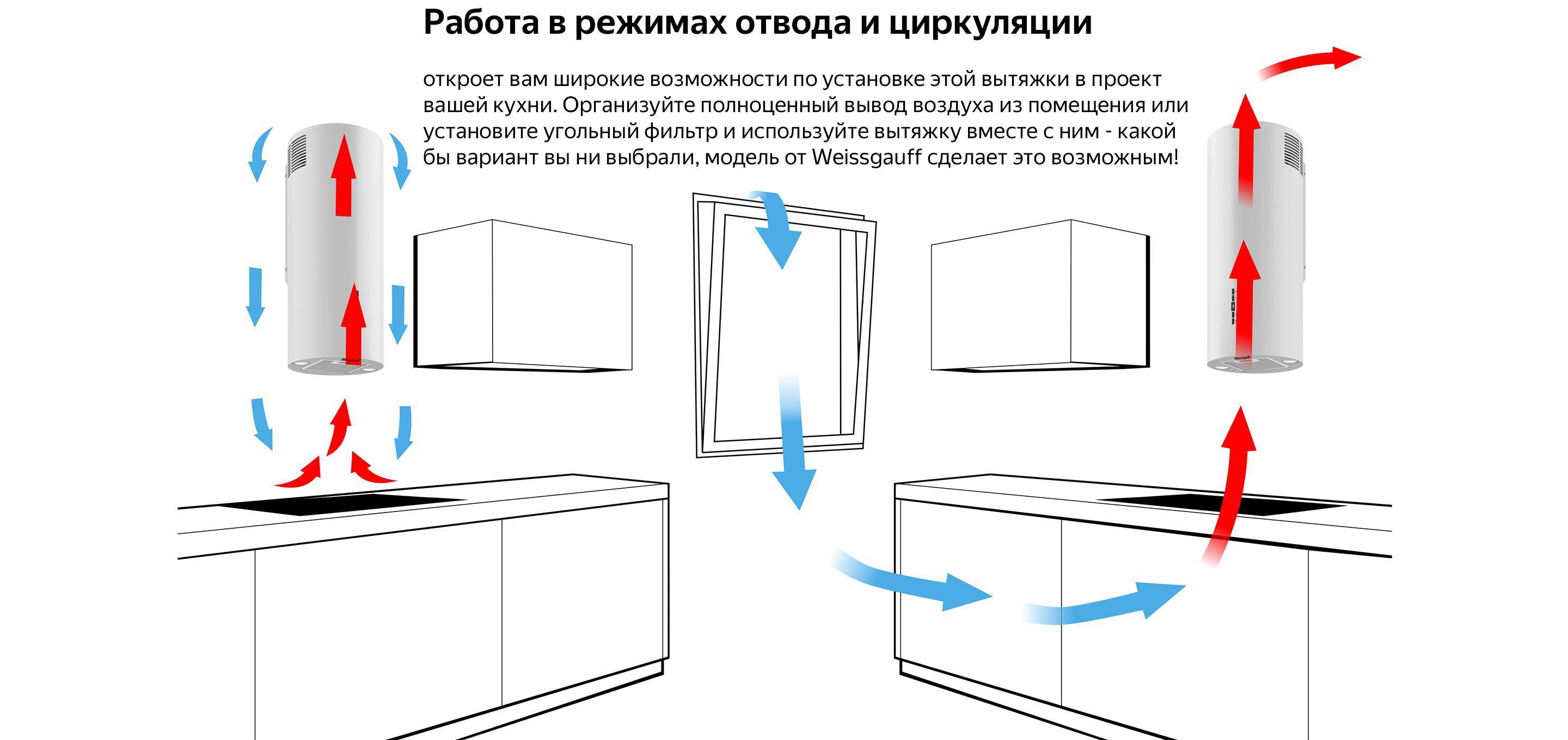 Работа в режимах отвода и циркуляции

откроет вам широкие возможности по установке этой вытяжки в проект вашей кухни. Организуйте полноценный вывод воздуха из помещения или установите угольный фильтр и используйте вытяжку вместе с ним - какой бы вариант вы ни выбрали, модель от Weissgauff сделает это возможным!