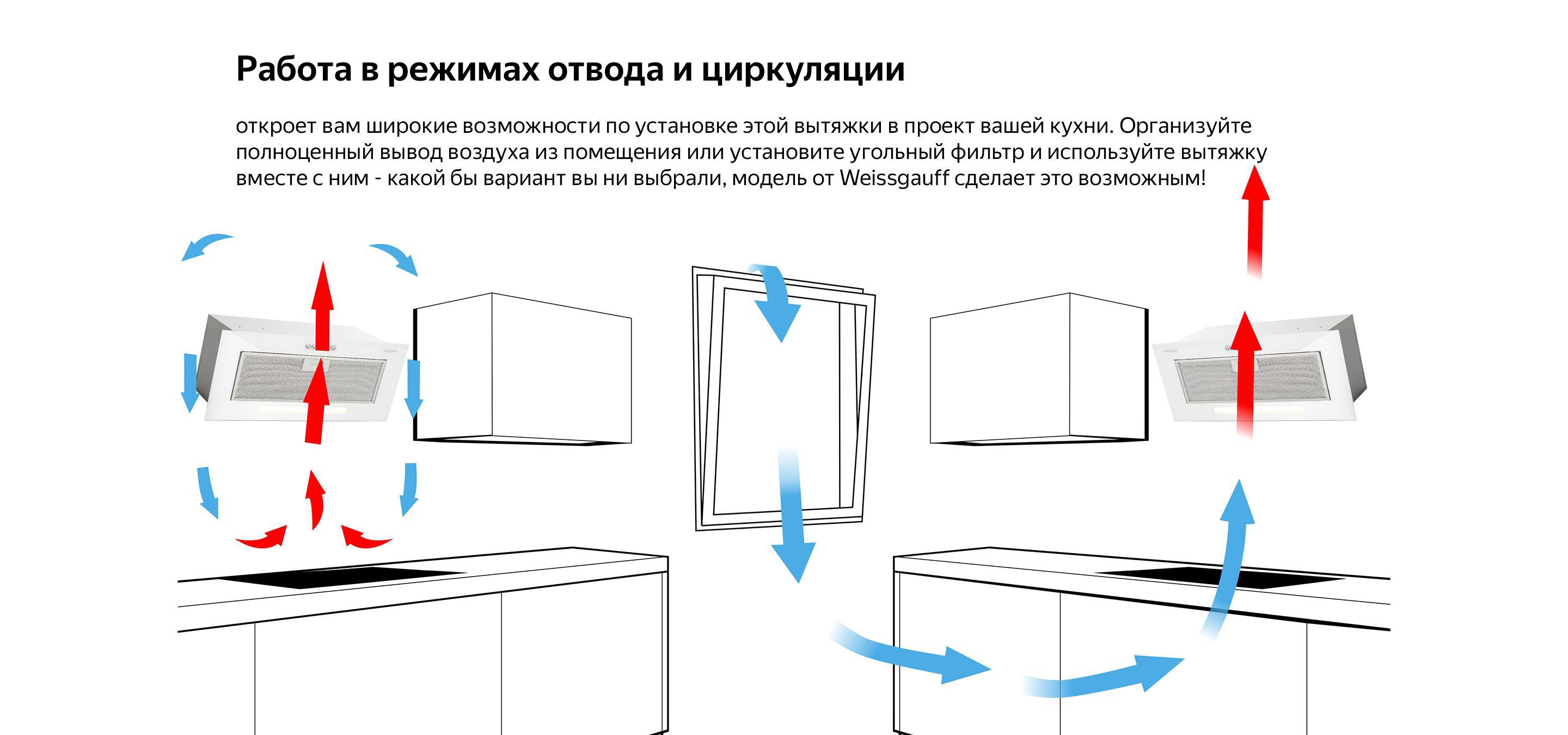 Работа в режимах отвода и циркуляции

откроет вам широкие возможности по установке этой вытяжки в проект вашей кухни. Организуйте полноценный вывод воздуха из помещения или установите угольный фильтр и используйте вытяжку вместе с ним - какой бы вариант вы ни выбрали, модель от Weissgauff сделает это возможным!