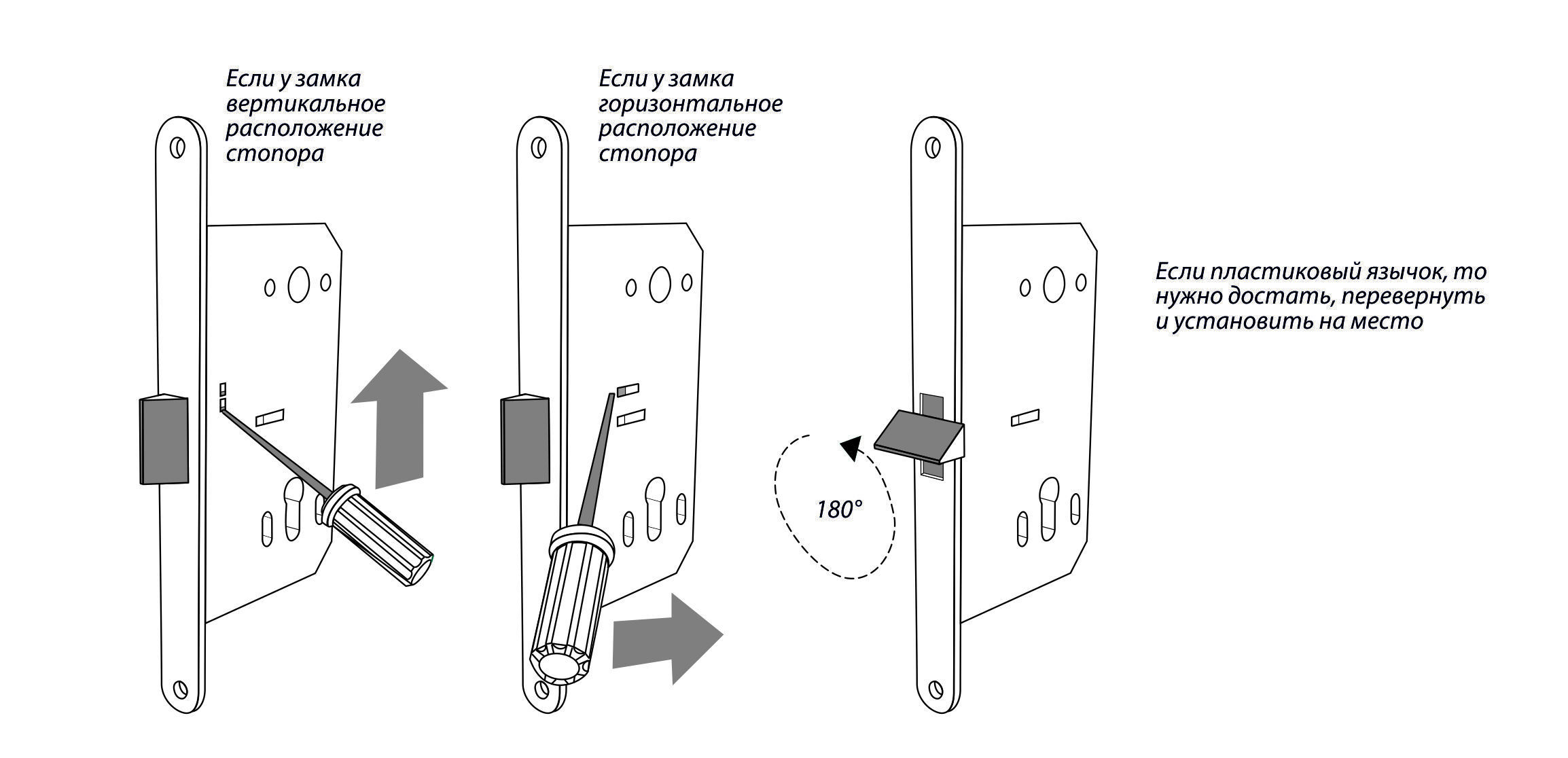 Если у замка вертикальное расположение стопора

Если у замка горизонтальное расположение стопора

180°

Если пластиковый язычок, то нужно достать, перевернуть и установить на место