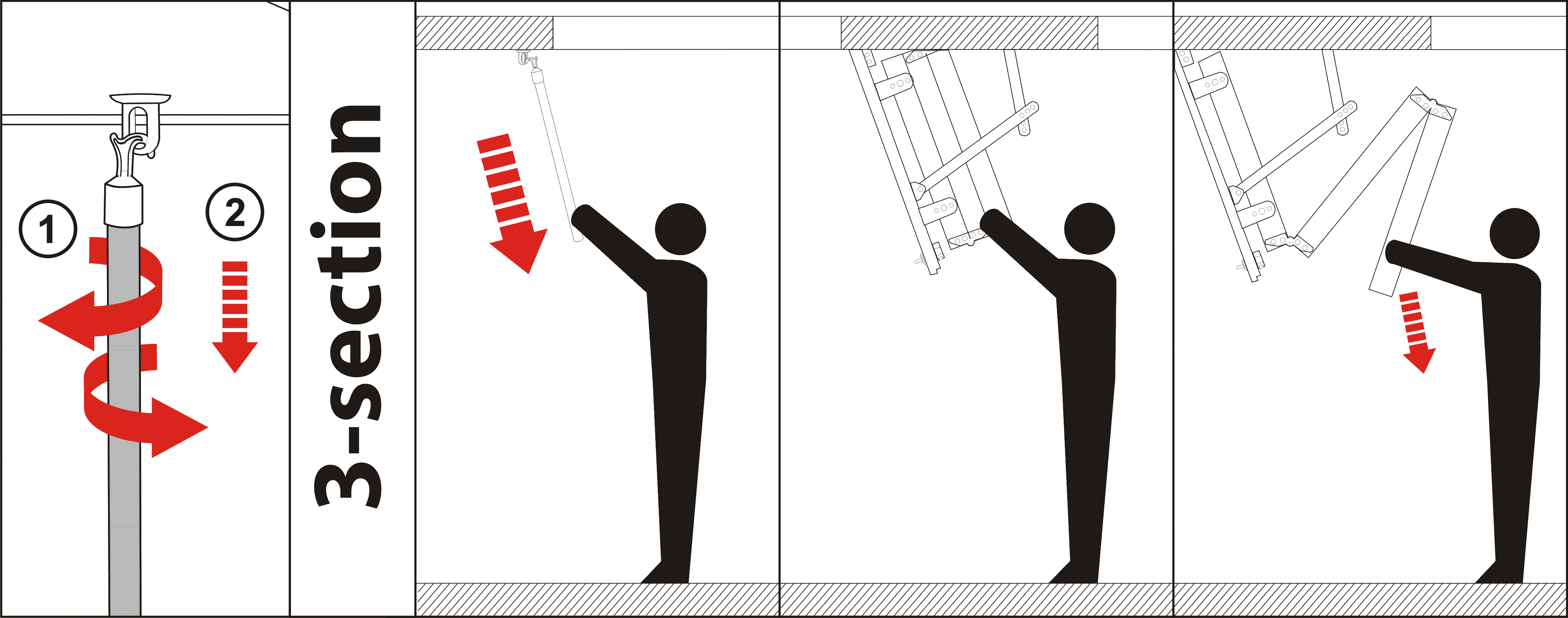 1

2

3-section