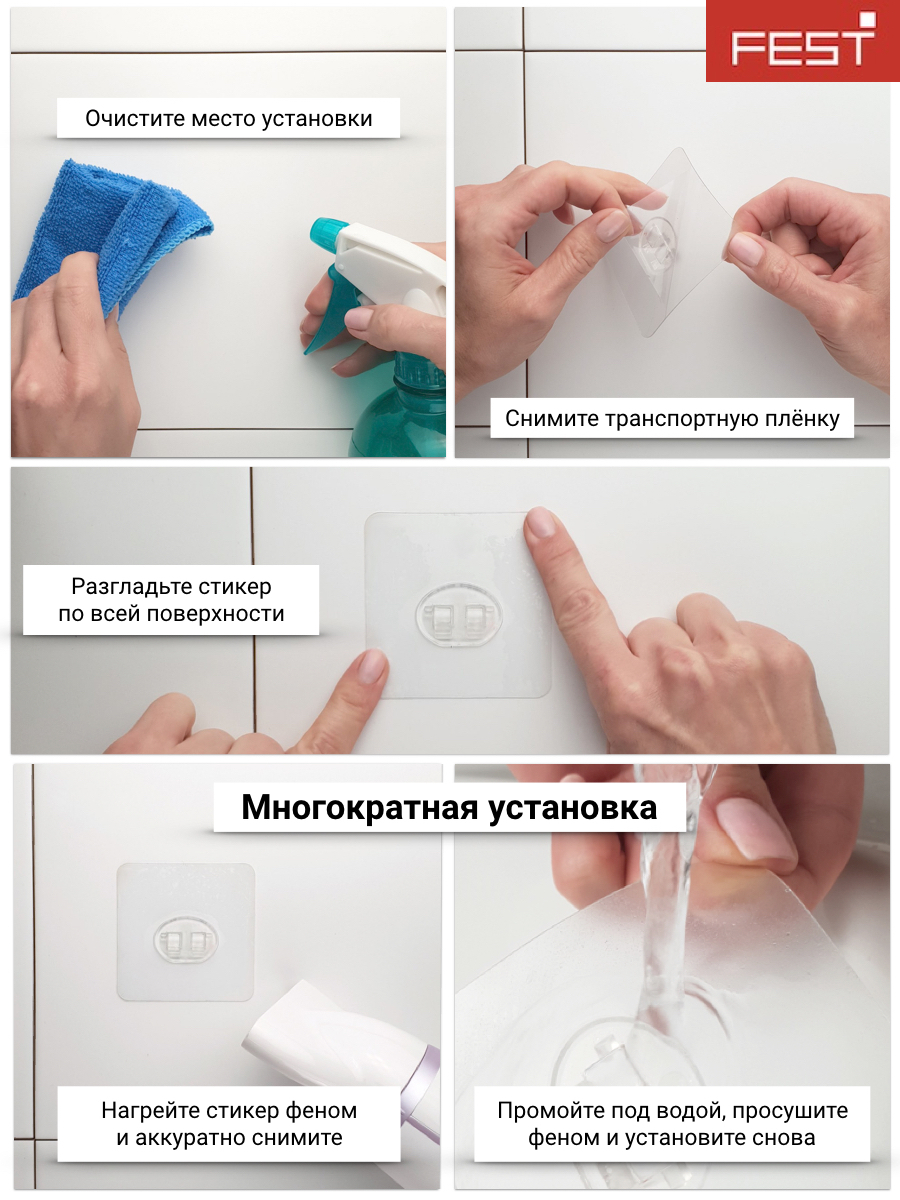 FEST

Очистите место установки

Снимите транспортную плёнку

Разгладьте стикер по всей поверхности

Многократная установка

Нагрейте стикер феном и аккуратно снимите

Промойте под водой, просушите феном и установите снова