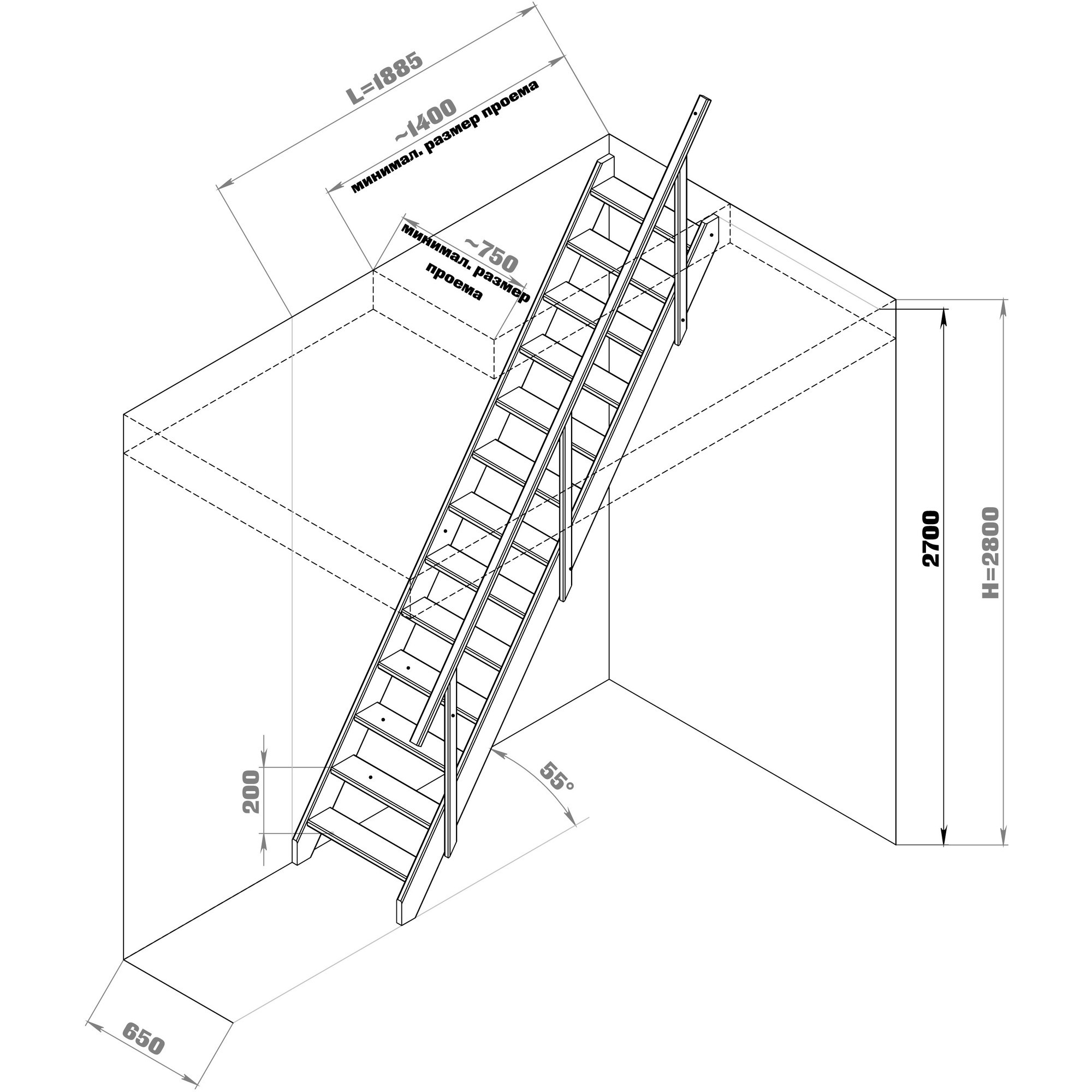 L=1885

~1400
минимал. размер проема

~750
минимал. размер проема

2700

H=2800

200

55°

650