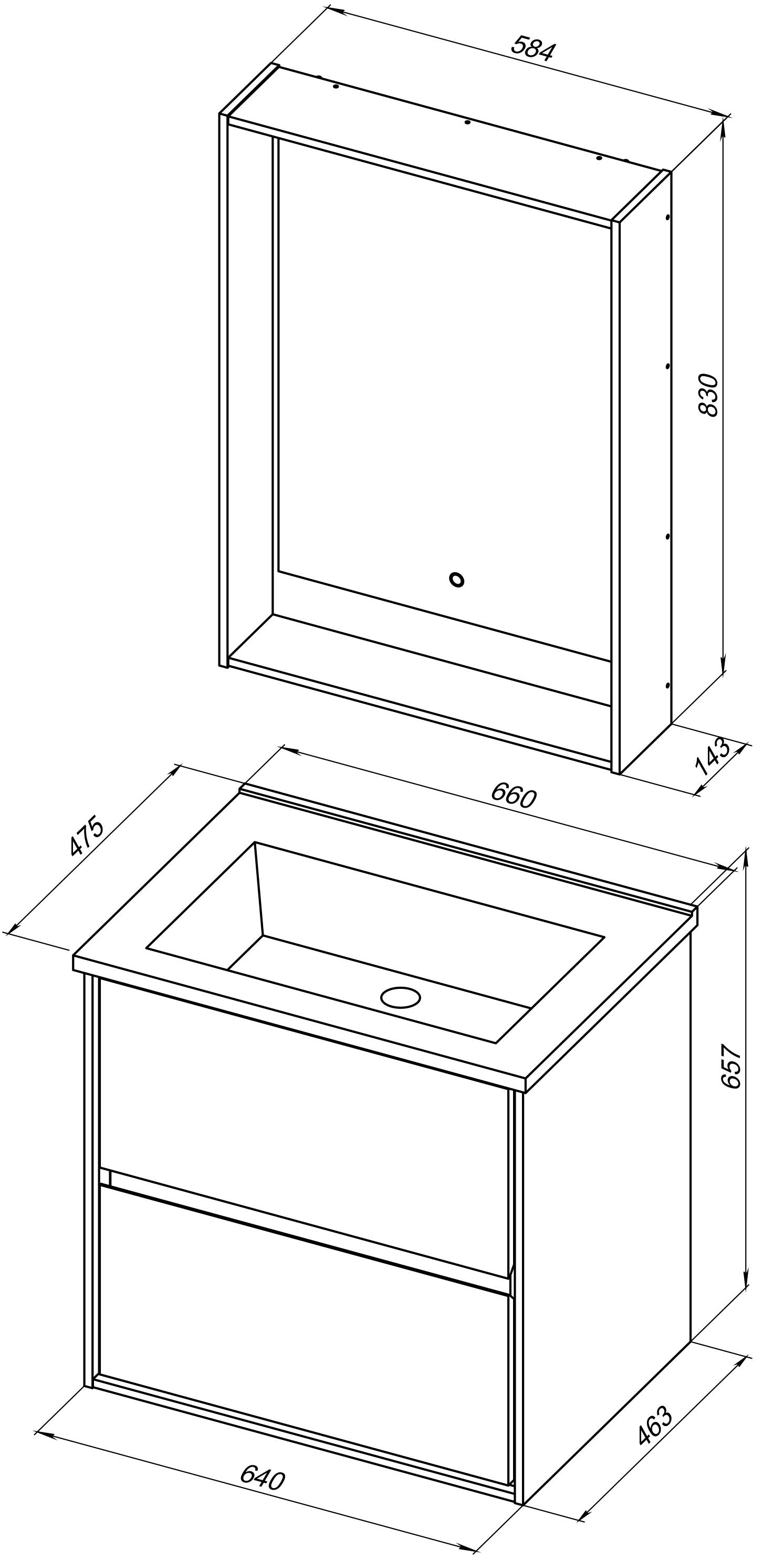 584

830

143

660

475

657

463

640