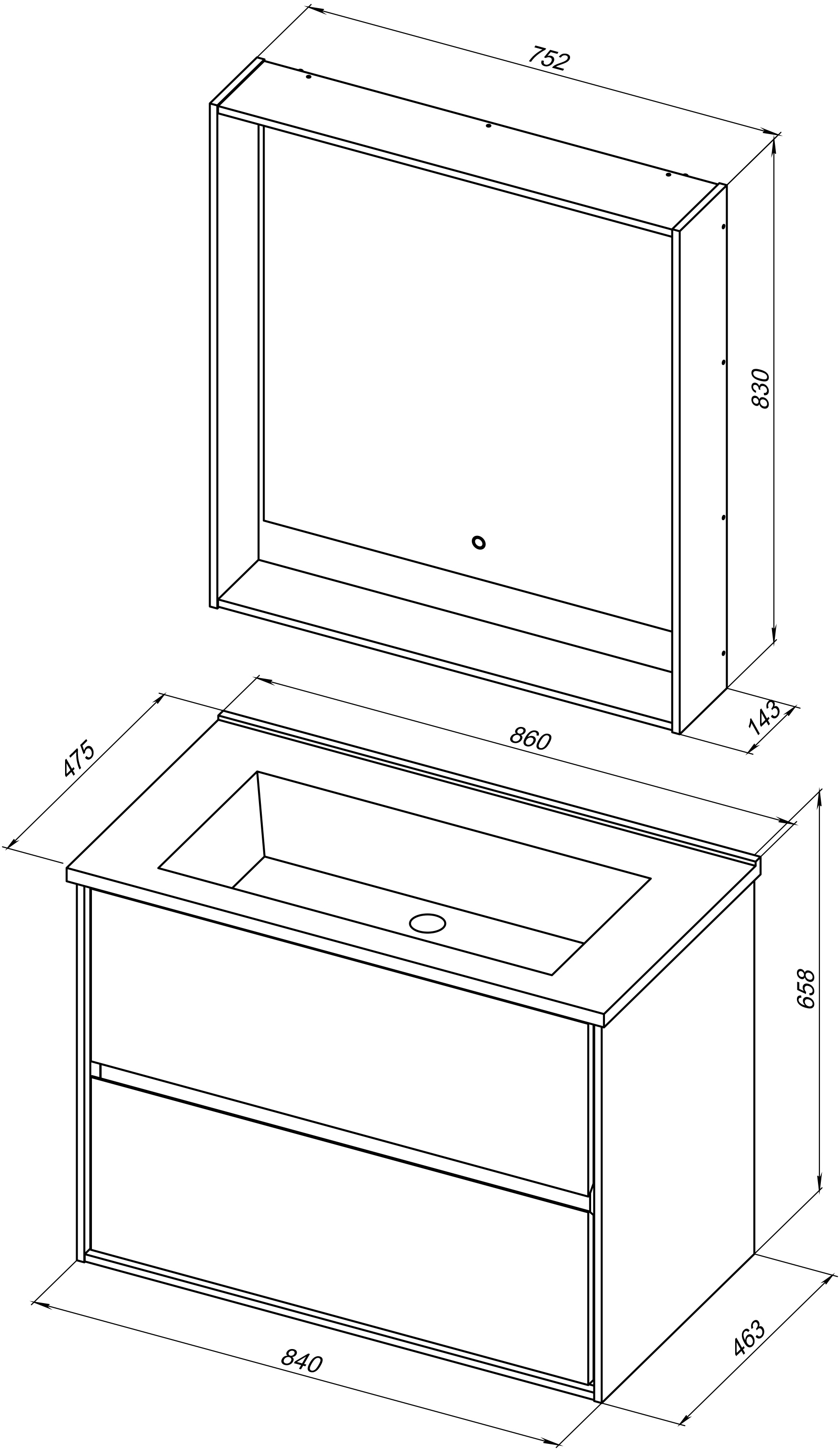 752

830

143

860

475

658

463

840