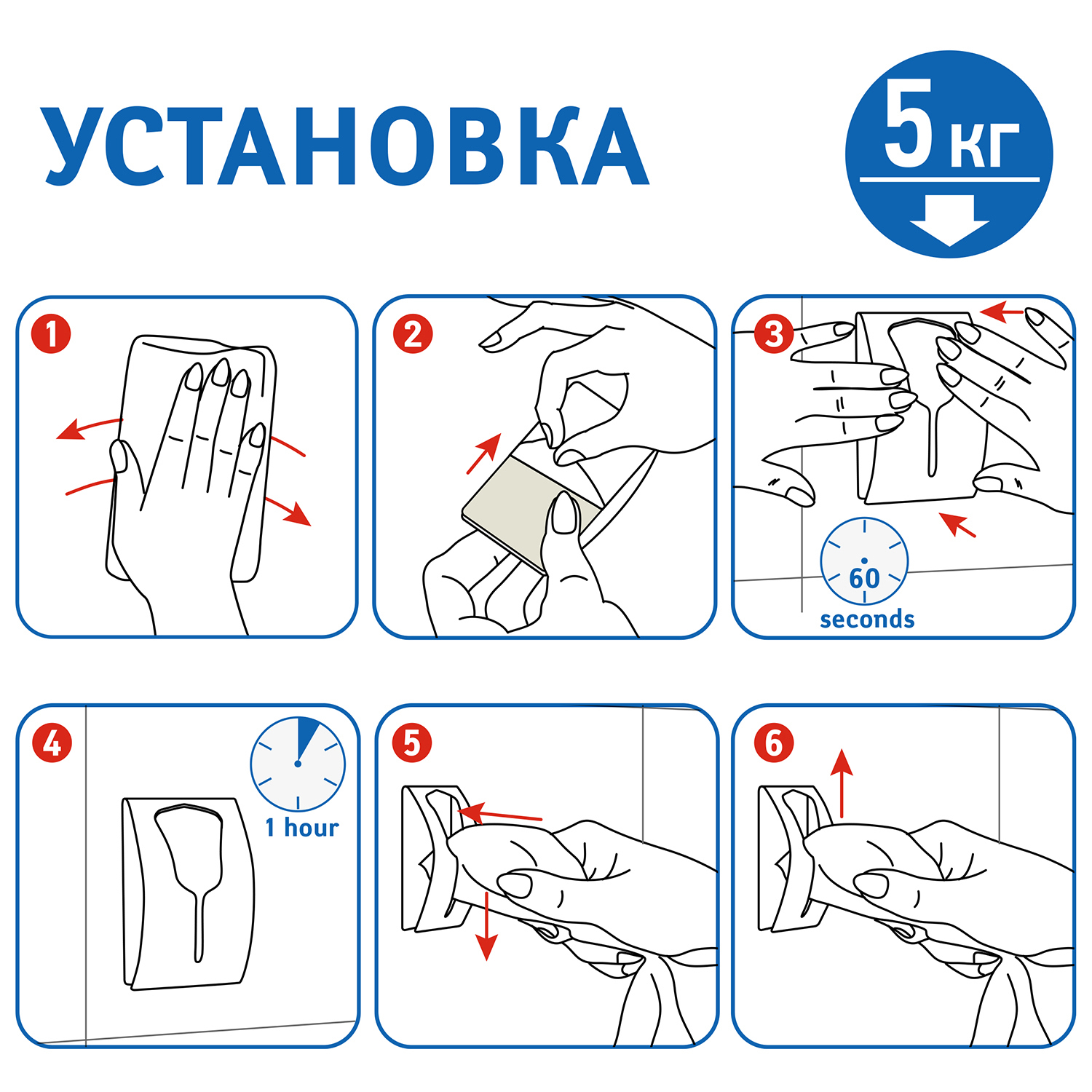 УСТАНОВКА

5 кг

1

2

3

60
seconds

4

1 hour

5

6