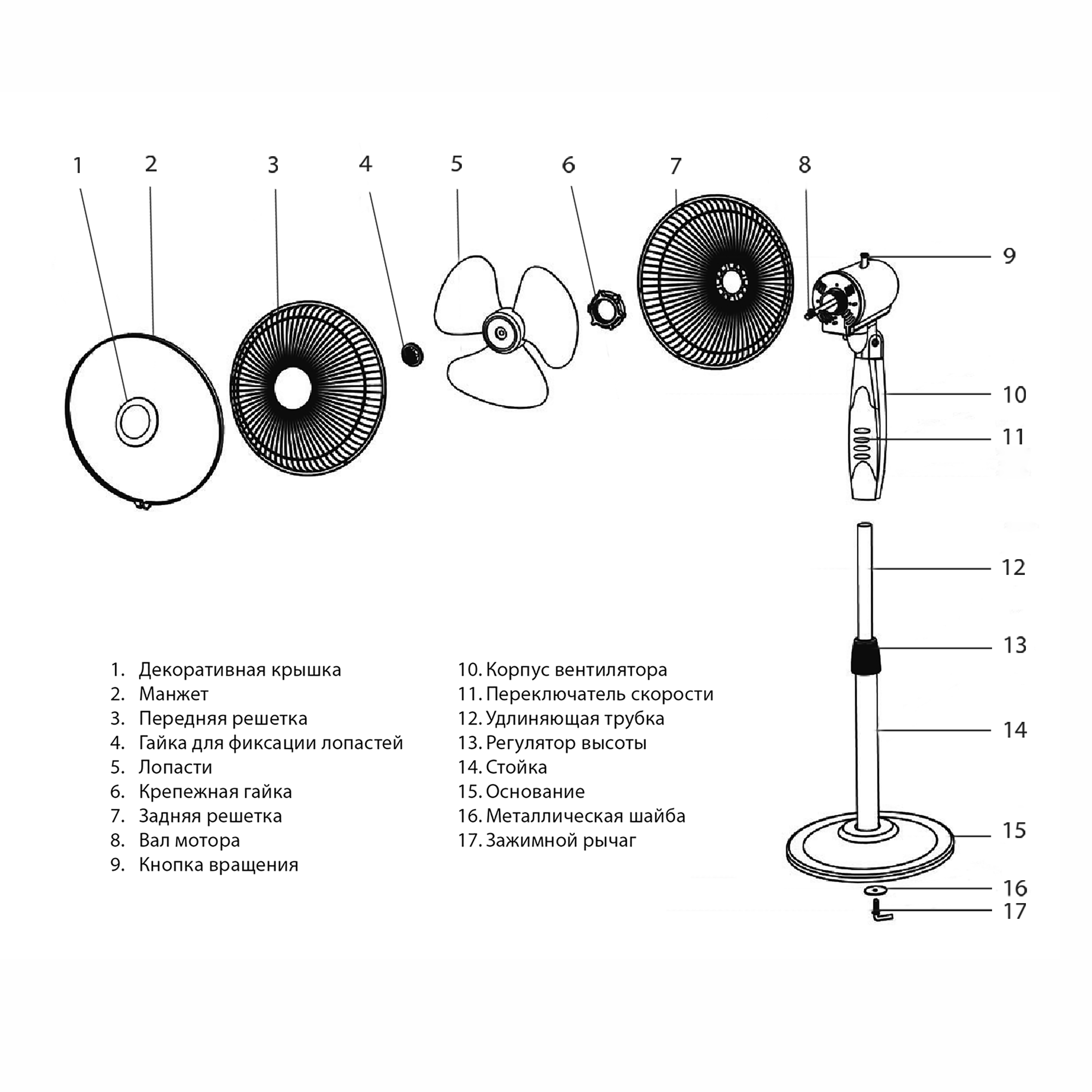 1 2 3 4 5 6 7 8

9

10

11

12

13

14

15

16

17

1. Декоративная крышка
2. Манжет
3. Передняя решетка
4. Гайка для фиксации лопастей
5. Лопасти
6. Крепежная гайка
7. Задняя решетка
8. Вал мотора
9. Кнопка вращения

10. Корпус вентилятора
11. Переключатель скорости
12. Удлиняющая трубка
13. Регулятор высоты
14. Стойка
15. Основание
16. Металлическая шайба
17. Зажимной рычаг