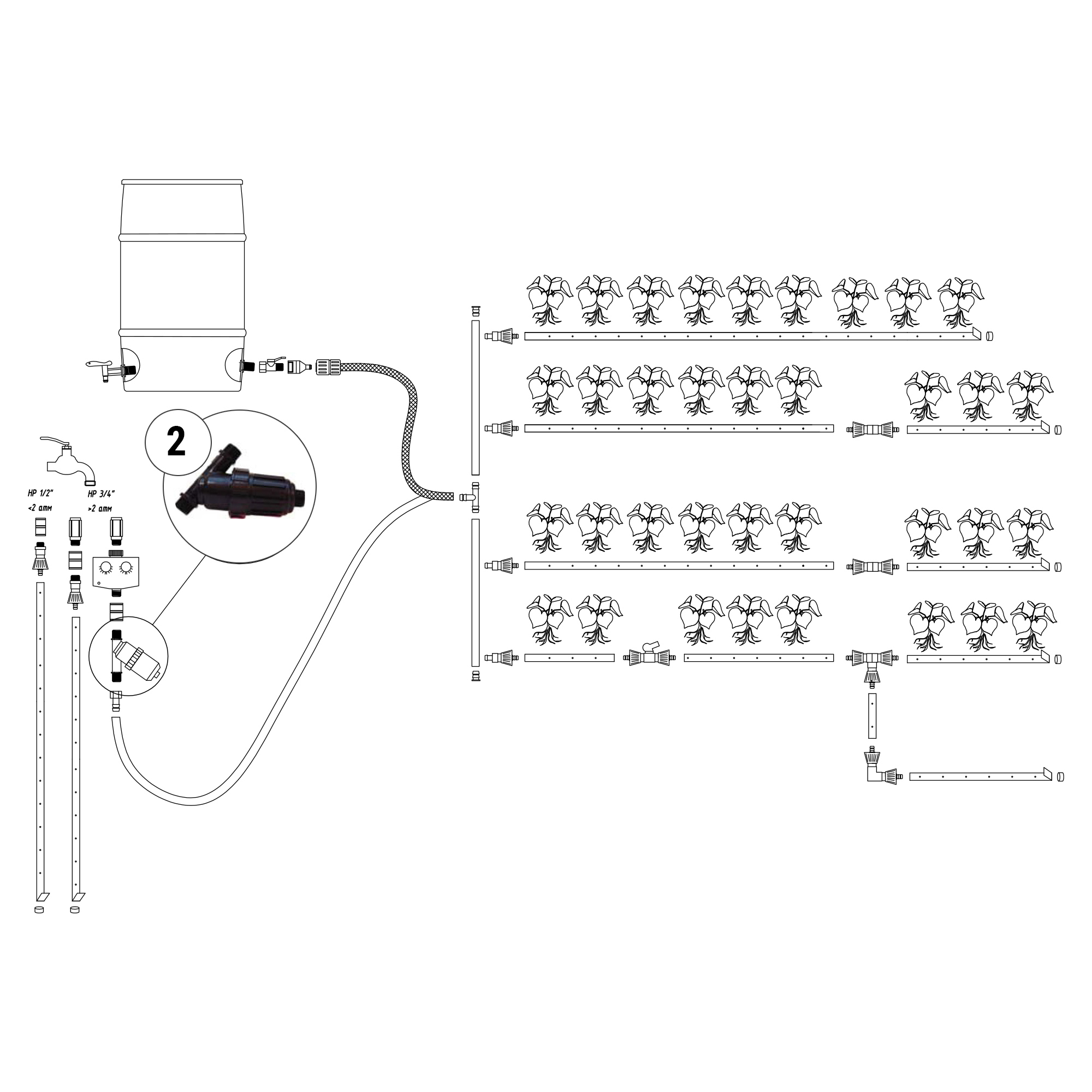 2

НР 1/2"
<2 атм

НР 3/4"
>2 атм