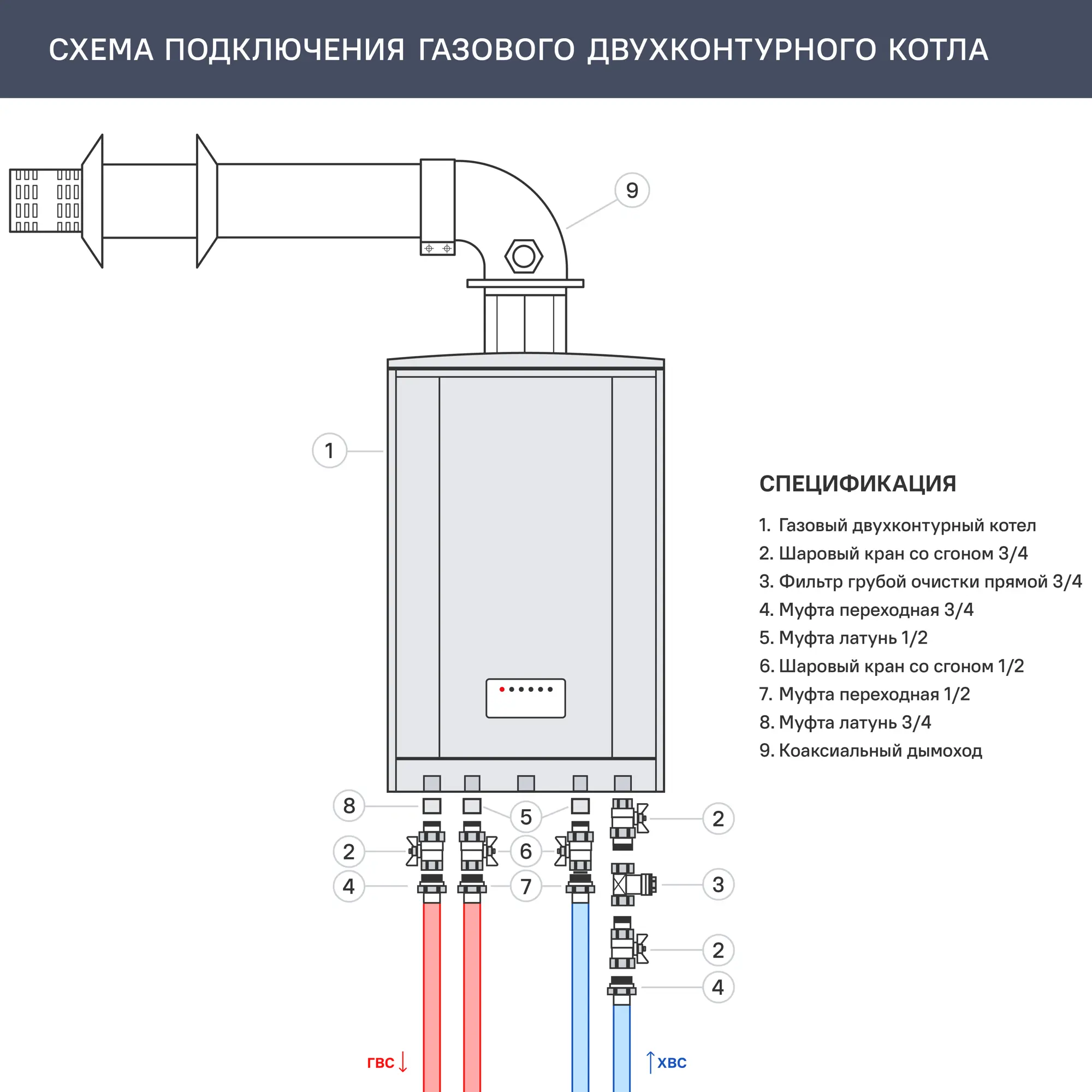 СХЕМА ПОДКЛЮЧЕНИЯ ГАЗОВОГО ДВУХКОНТУРНОГО КОТЛА

9

1

8

5

2

2

6

4

7

3

2

4

ГВС ↓

↑ ХВС

СПЕЦИФИКАЦИЯ

1. Газовый двухконтурный котел
2. Шаровый кран со сгоном 3/4
3. Фильтр грубой очистки прямой 3/4
4. Муфта переходная 3/4
5. Муфта латунь 1/2
6. Шаровый кран со сгоном 1/2
7. Муфта переходная 1/2
8. Муфта латунь 3/4
9. Коаксиальный дымоход