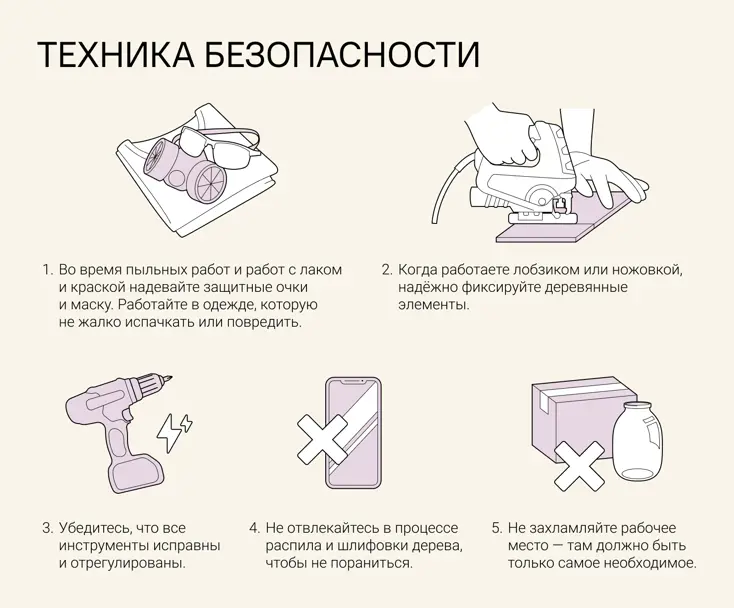 ТЕХНИКА БЕЗОПАСНОСТИ

1. Во время пыльных работ и работ с лаком и краской надевайте защитные очки и маску. Работайте в одежде, которую не жалко испачкать или повредить.

2. Когда работаете лобзиком или ножовкой, надёжно фиксируйте деревянные элементы.

3. Убедитесь, что все инструменты исправны и отрегулированы.

4. Не отвлекайтесь в процессе распила и шлифовки дерева, чтобы не пораниться.

5. Не захламляйте рабочее место — там должно быть только самое необходимое.