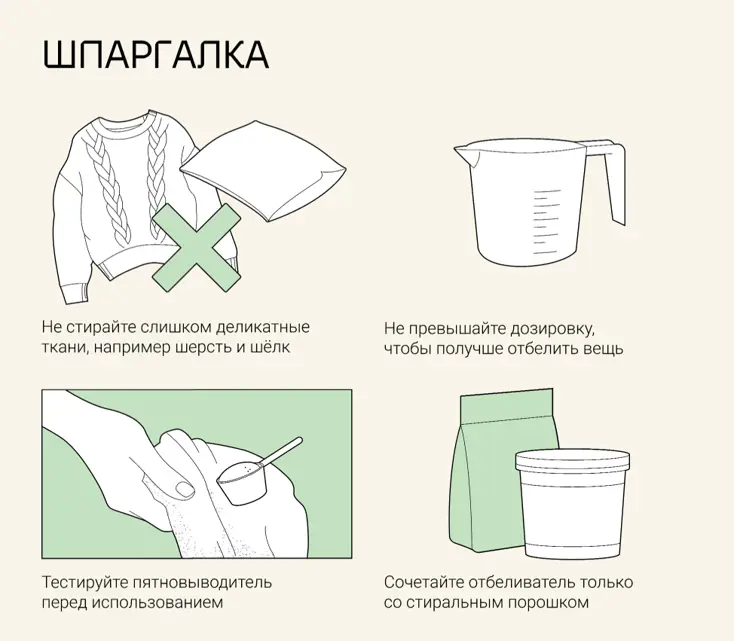 ШПАРГАЛКА

Не стирайте слишком деликатные ткани, например шерсть и шёлк

Не превышайте дозировку, чтобы получше отбелить вещь

Тестируйте пятновыводитель перед использованием

Сочетайте отбеливатель только со стиральным порошком