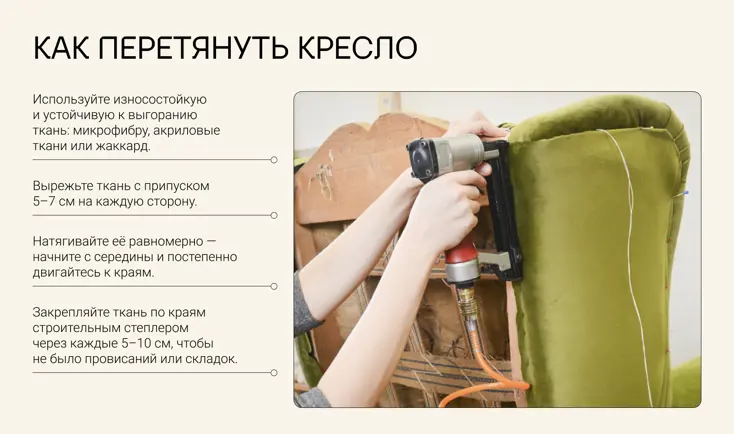 КАК ПЕРЕТЯНУТЬ КРЕСЛО

Используйте износостойкую и устойчивую к выгоранию ткань: микрофибру, акриловые ткани или жаккард.

Вырежьте ткань с припуском 5–7 см на каждую сторону.

Натягивайте её равномерно — начните с середины и постепенно двигайтесь к краям.

Закрепляйте ткань по краям строительным степлером через каждые 5–10 см, чтобы не было провисаний или складок.