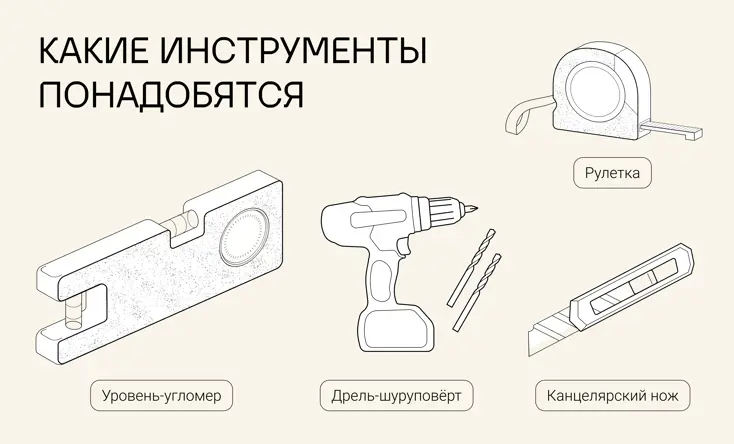 КАКИЕ ИНСТРУМЕНТЫ ПОНАДОБЯТСЯ

Рулетка

Уровень-угломер

Дрель-шуруповёрт

Канцелярский нож