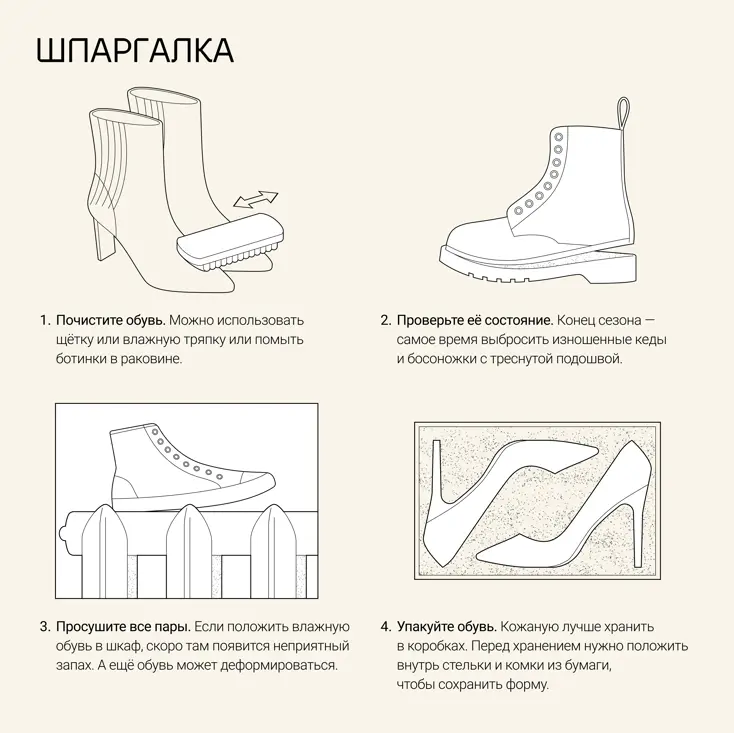 ШПАРГАЛКА

1. Почистите обувь. Можно использовать щётку или влажную тряпку или помыть ботинки в раковине.

2. Проверьте её состояние. Конец сезона — самое время выбросить изношенные кеды и босоножки с треснутой подошвой.

3. Просушите все пары. Если положить влажную обувь в шкаф, скоро там появится неприятный запах. А ещё обувь может деформироваться.

4. Упакуйте обувь. Кожаную лучше хранить в коробках. Перед хранением нужно положить внутрь стельки и комки из бумаги, чтобы сохранить форму.