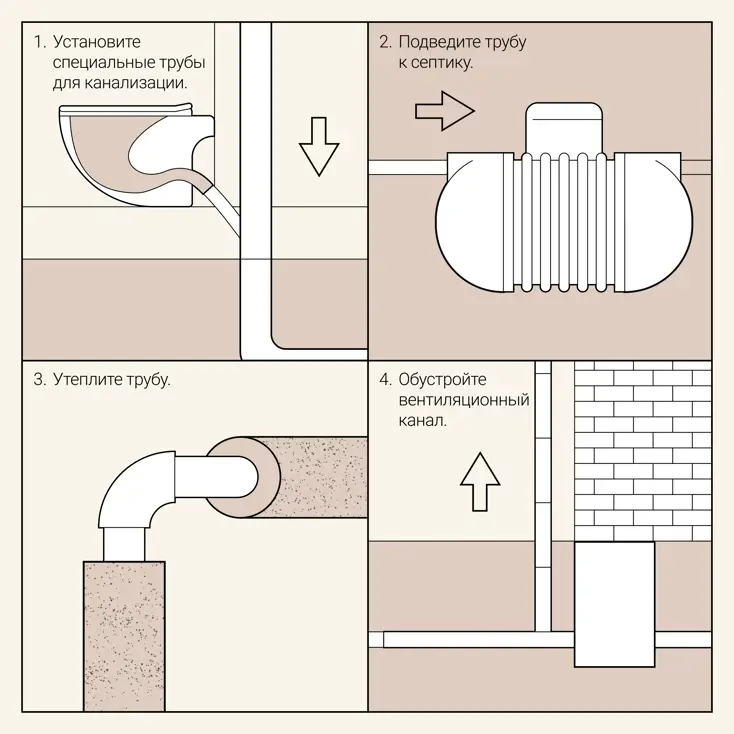 1. Установите специальные трубы для канализации.

2. Подведите трубу к септику.

3. Утеплите трубу.

4. Обустройте вентиляционный канал.