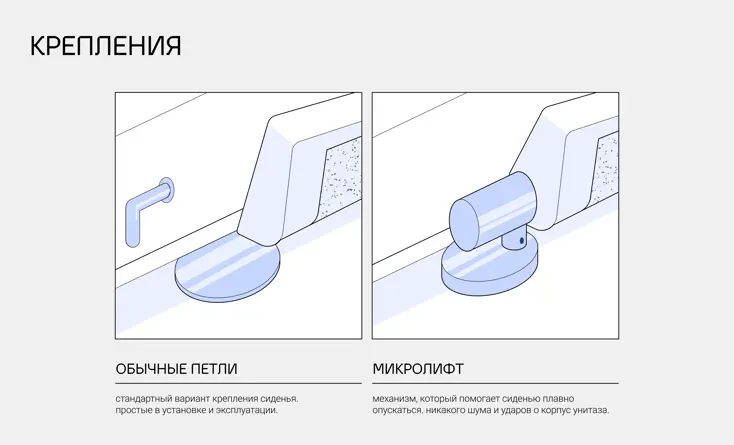 КРЕПЛЕНИЯ

ОБЫЧНЫЕ ПЕТЛИ

стандартный вариант крепления сиденья. простые в установке и эксплуатации.

МИКРОЛИФТ

механизм, который помогает сиденью плавно опускаться. никакого шума и ударов о корпус унитаза.