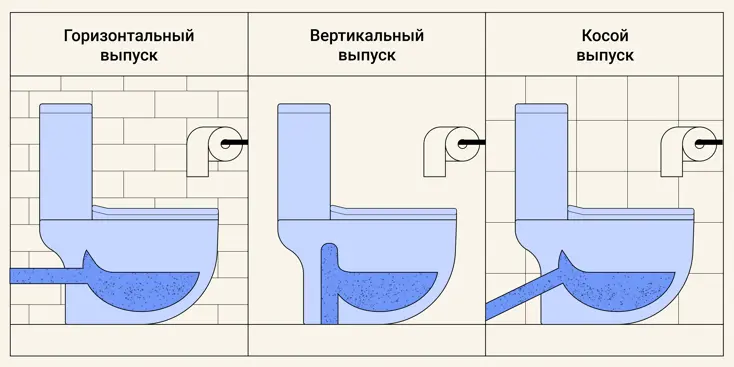 Горизонтальный выпуск

Вертикальный выпуск

Косой выпуск