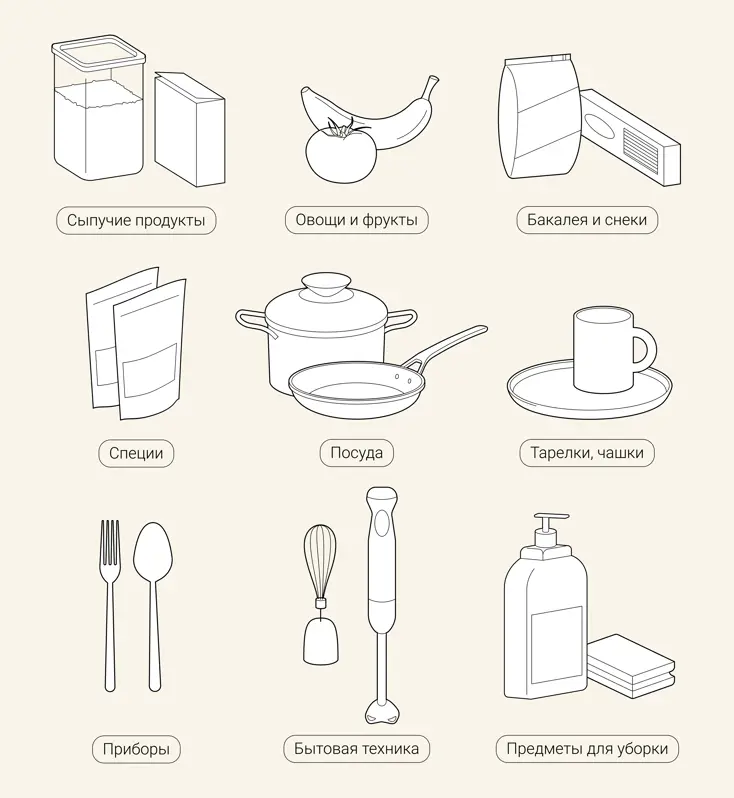 Сыпучие продукты

Овощи и фрукты

Бакалея и снеки

Специи

Посуда

Тарелки, чашки

Приборы

Бытовая техника

Предметы для уборки