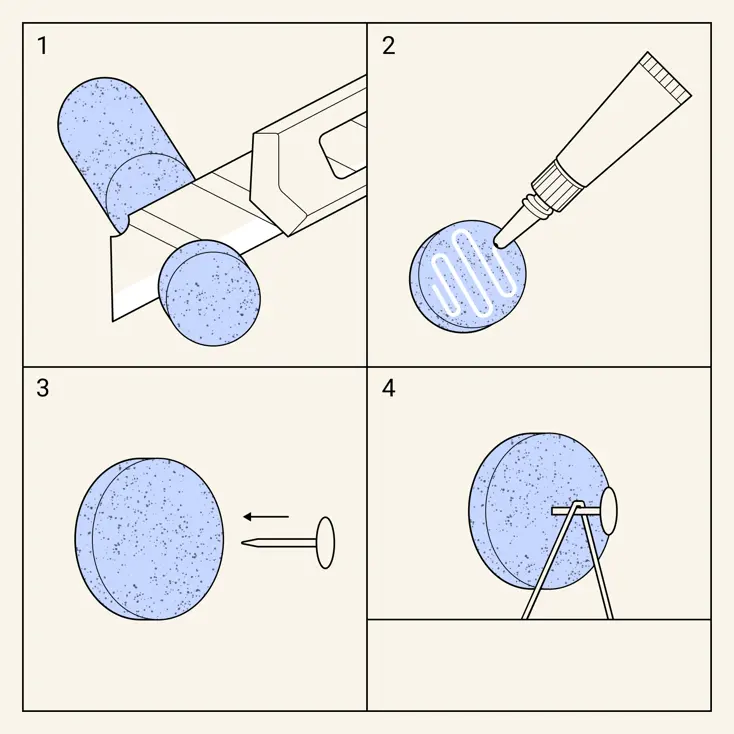 1

2

3

4