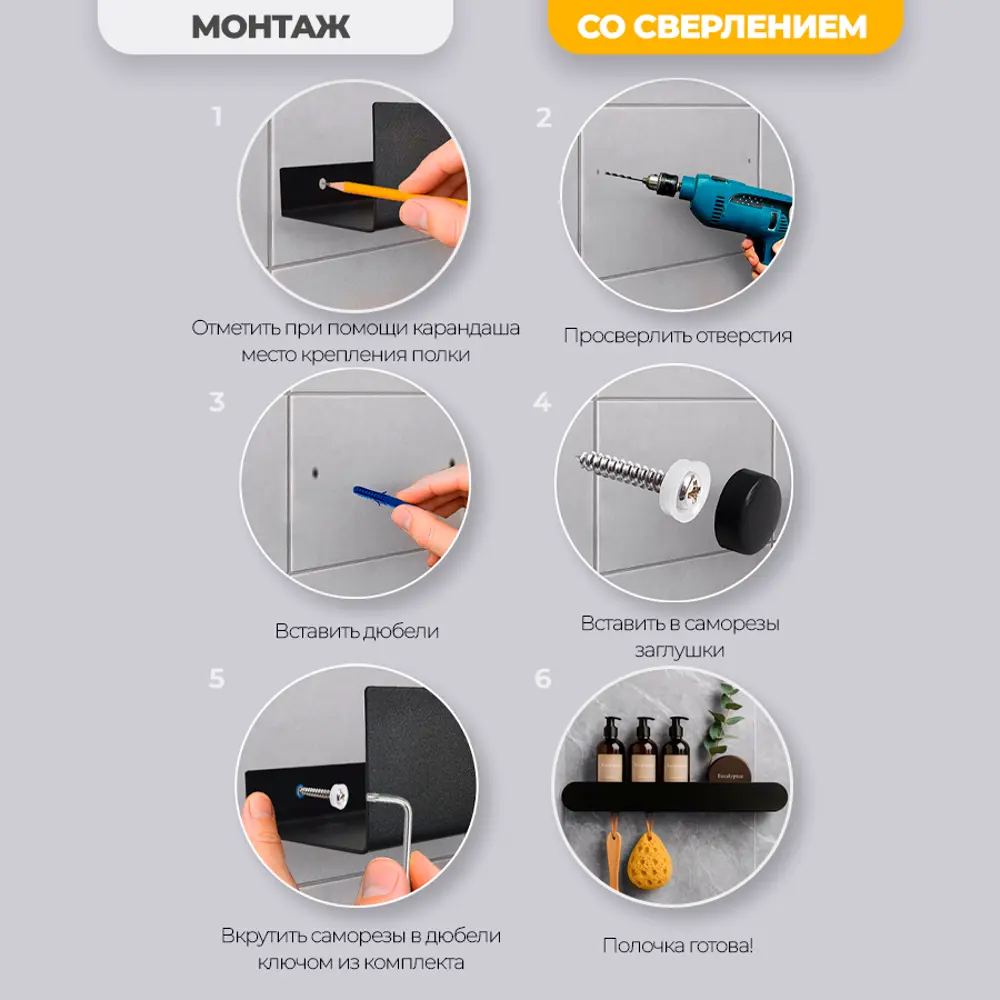 МОНТАЖ

СО СВЕРЛЕНИЕМ

1

Отметить при помощи карандаша место крепления полки

2

Просверлить отверстия

3

Вставить дюбели

4

Вставить в саморезы заглушки

5

Вкрутить саморезы в дюбели ключом из комплекта

6

Eucalyptus

Полочка готова!