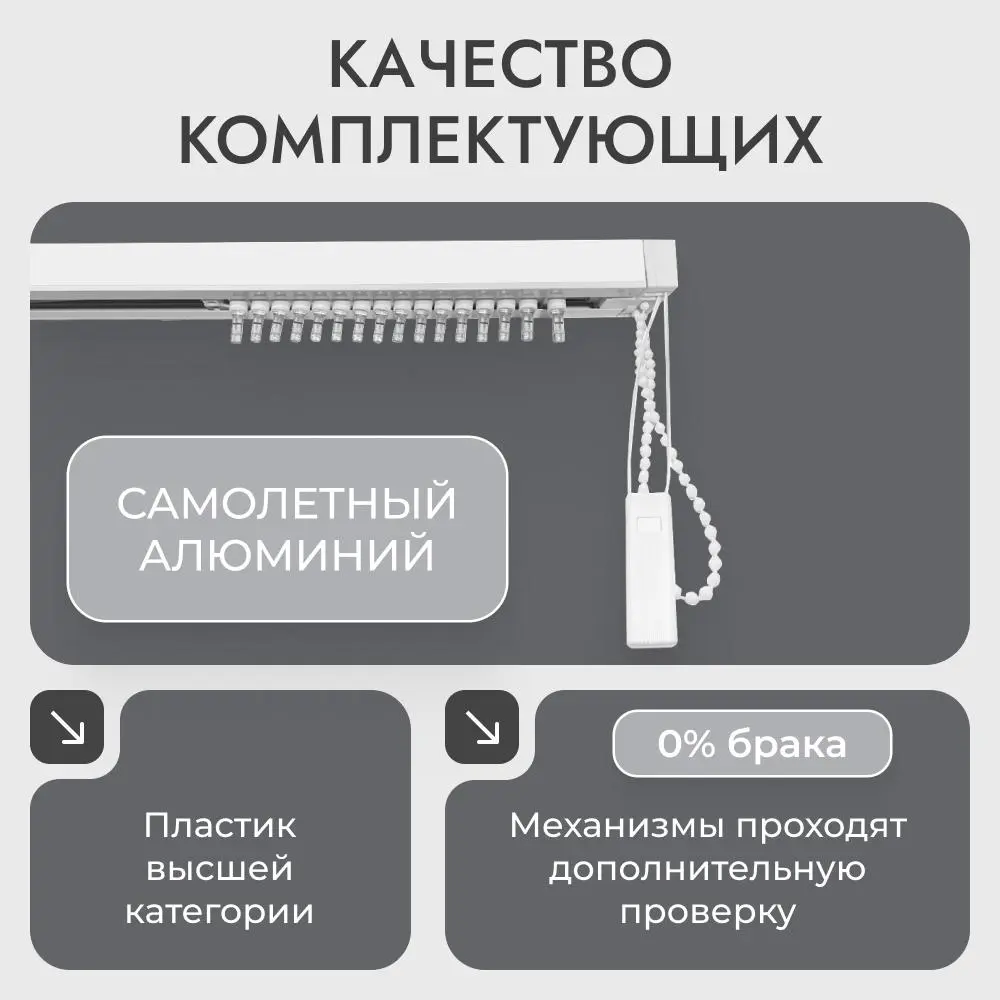 КАЧЕСТВО КОМПЛЕКТУЮЩИХ

САМОЛЕТНЫЙ АЛЮМИНИЙ

Пластик высшей категории

0% брака

Механизмы проходят дополнительную проверку